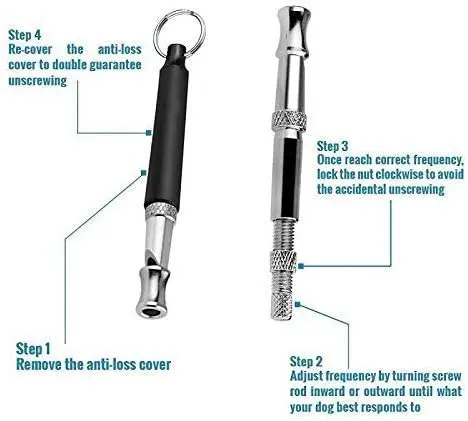 Step 4
Re-cover the anti-loss cover to double guarantee unscrewing

Step 3
Once reach correct frequency, lock the nut clockwise to avoid the accidental unscrewing

Step 1
Remove the anti-loss cover

Step 2
Adjust frequency by turning screw rod inward or outward until what your dog best responds to