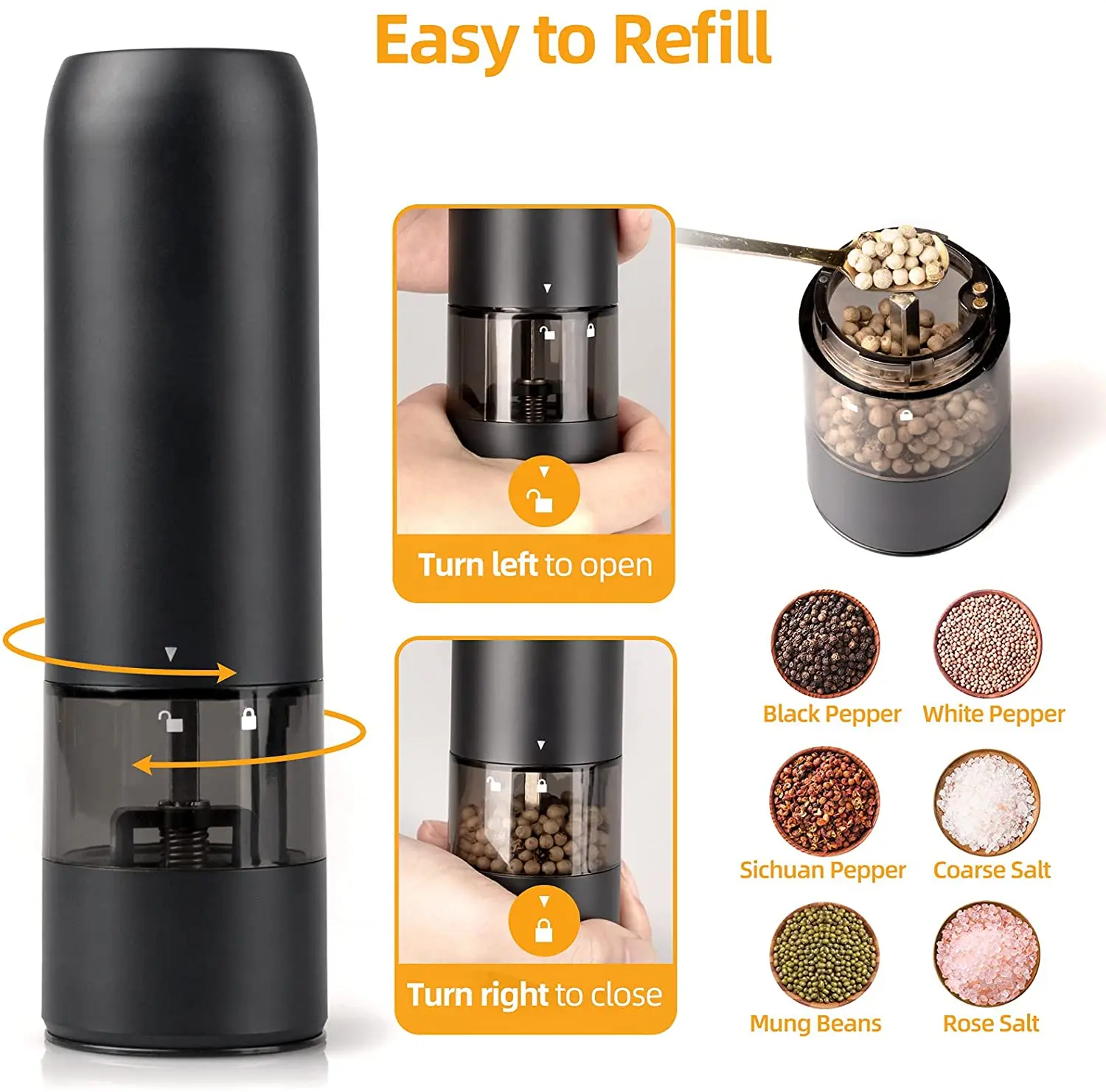 Easy to Refill

Turn left to open

Turn right to close

Black Pepper
White Pepper
Sichuan Pepper
Coarse Salt
Mung Beans
Rose Salt