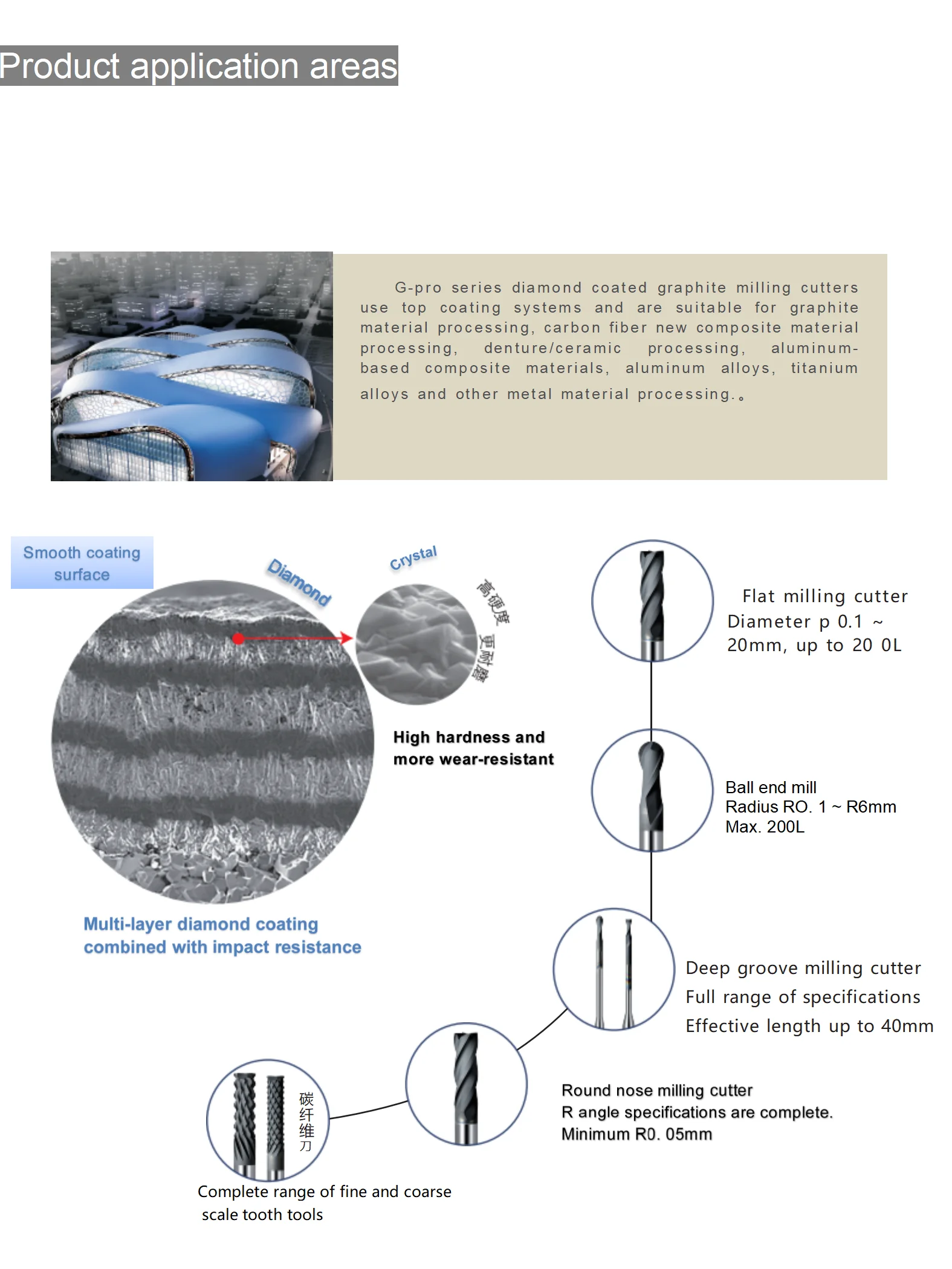 Product application areas

G-pro series diamond coated graphite milling cutters use top coating systems and are suitable for graphite material processing, carbon fiber new composite material processing, denture/ceramic processing, aluminum-based composite materials, aluminum alloys, titanium alloys and other metal material processing.。

Smooth coating surface

Diamond

Crystal

高硬度

更耐磨

High hardness and more wear-resistant

Multi-layer diamond coating combined with impact resistance

Flat milling cutter
Diameter p 0.1 ~ 20mm, up to 20 0L

Ball end mill
Radius RO. 1 ~ R6mm
Max. 200L

Deep groove milling cutter
Full range of specifications
Effective length up to 40mm

Round nose milling cutter
R angle specifications are complete.
Minimum R0. 05mm

碳纤维刀

Complete range of fine and coarse scale tooth tools