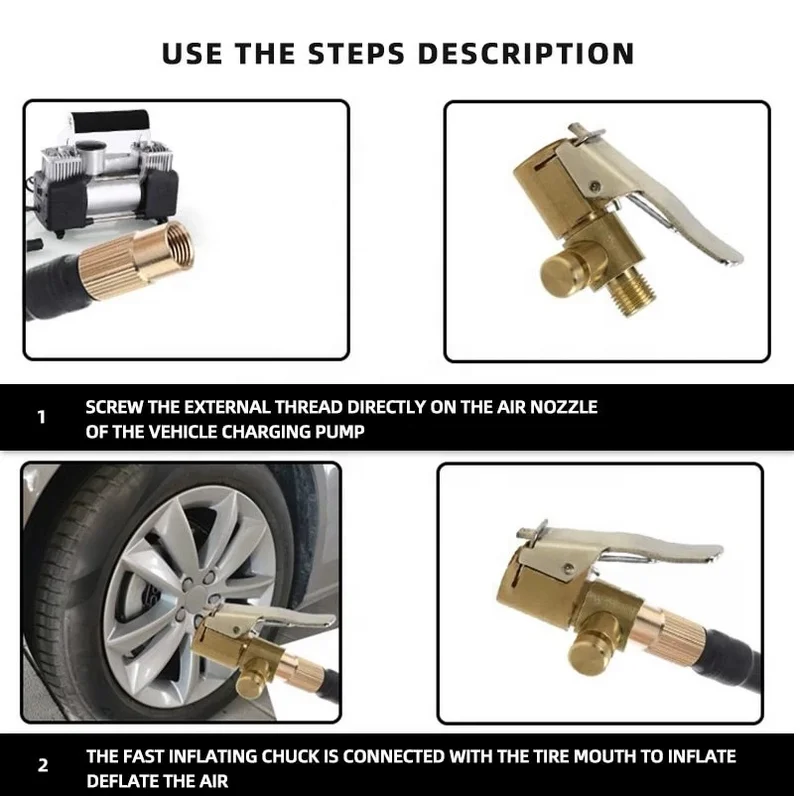 USE THE STEPS DESCRIPTION

1 SCREW THE EXTERNAL THREAD DIRECTLY ON THE AIR NOZZLE OF THE VEHICLE CHARGING PUMP

2 THE FAST INFLATING CHUCK IS CONNECTED WITH THE TIRE MOUTH TO INFLATE DEFLATE THE AIR