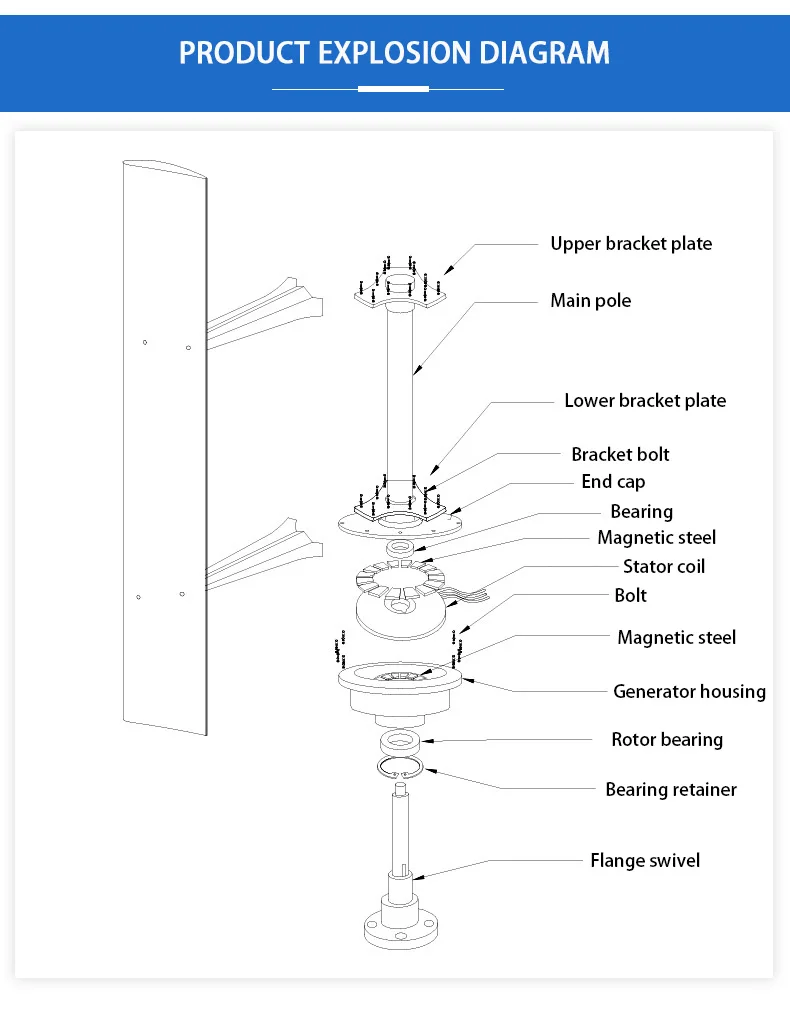 PRODUCT EXPLOSION DIAGRAM

Upper bracket plate
Main pole
Lower bracket plate
Bracket bolt
End cap
Bearing
Magnetic steel
Stator coil
Bolt
Magnetic steel
Generator housing
Rotor bearing
Bearing retainer
Flange swivel