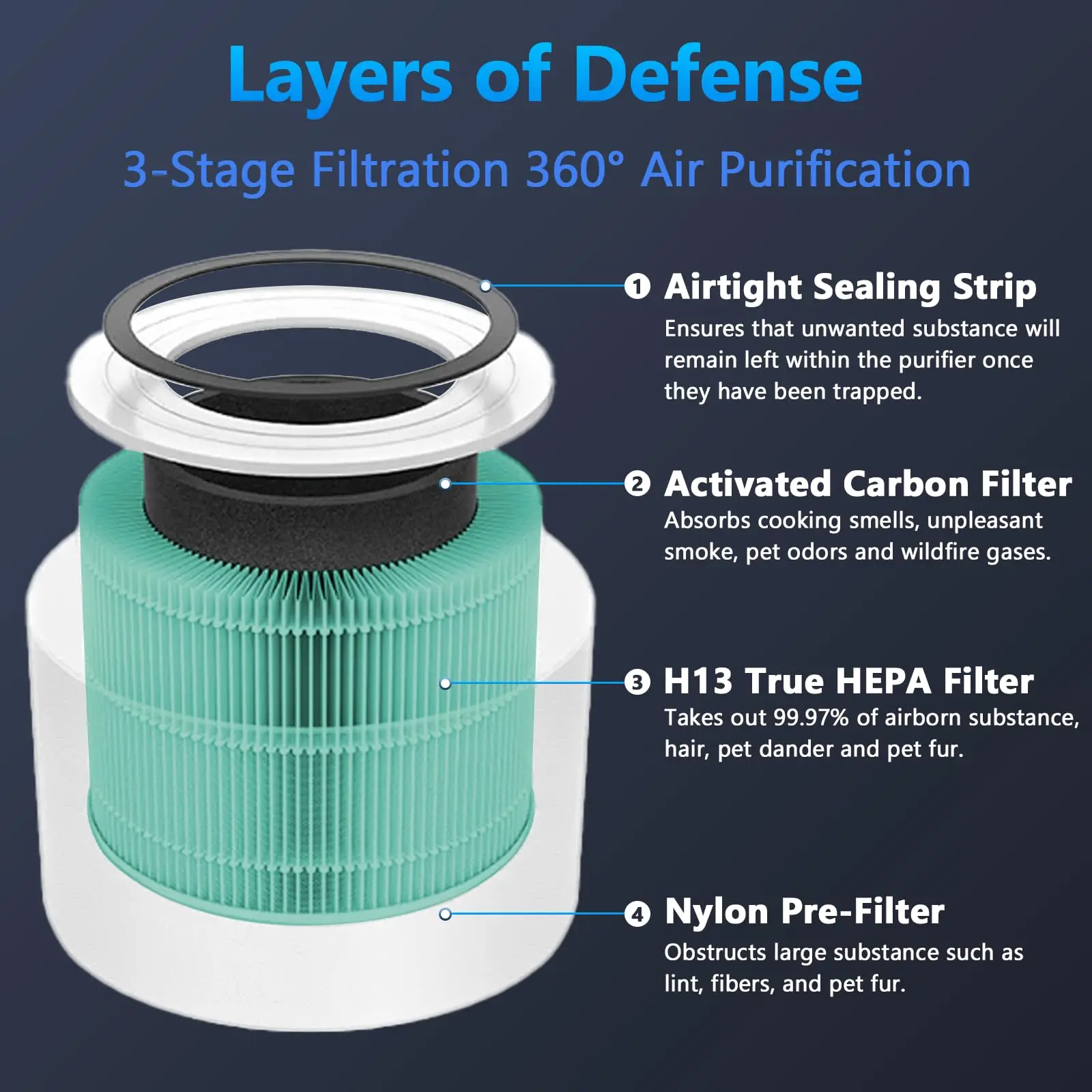 Layers of Defense

3-Stage Filtration 360° Air Purification

1 Airtight Sealing Strip
Ensures that unwanted substance will remain left within the purifier once they have been trapped.

2 Activated Carbon Filter
Absorbs cooking smells, unpleasant smoke, pet odors and wildfire gases.

3 H13 True HEPA Filter
Takes out 99.97% of airborn substance, hair, pet dander and pet fur.

4 Nylon Pre-Filter
Obstructs large substance such as lint, fibers, and pet fur.