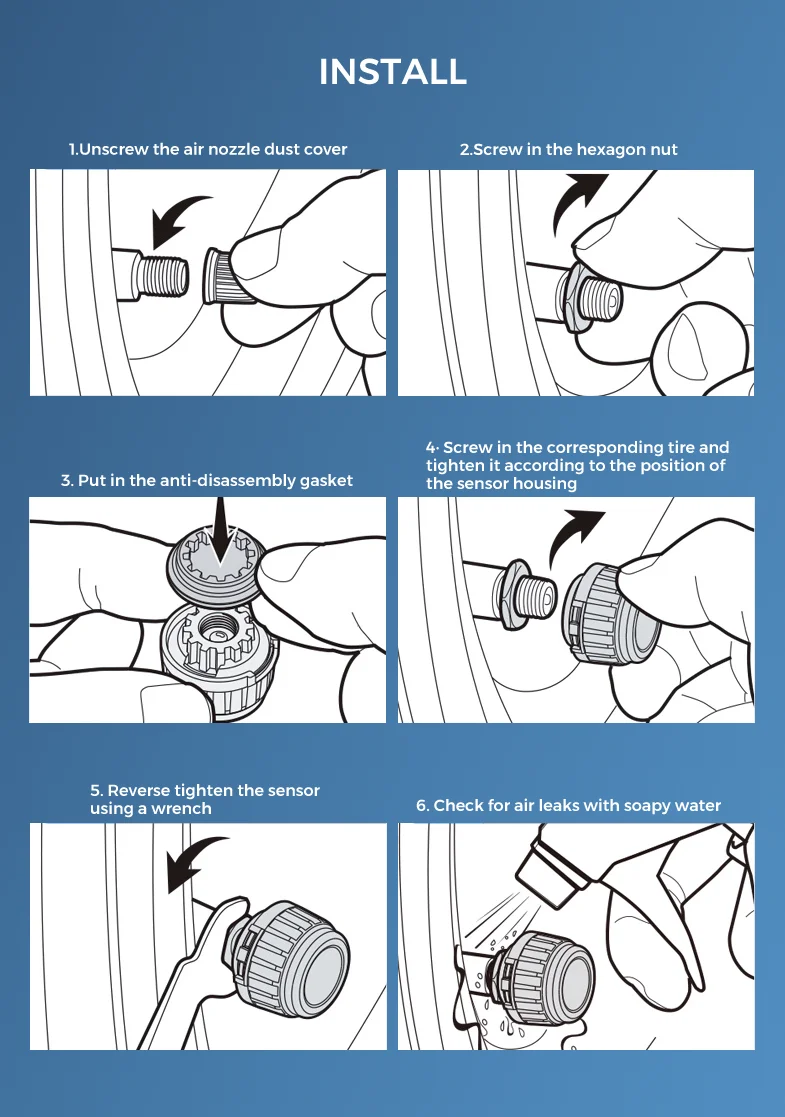 INSTALL

1.Unscrew the air nozzle dust cover

2.Screw in the hexagon nut

3. Put in the anti-disassembly gasket

4· Screw in the corresponding tire and tighten it according to the position of the sensor housing

5. Reverse tighten the sensor using a wrench

6. Check for air leaks with soapy water