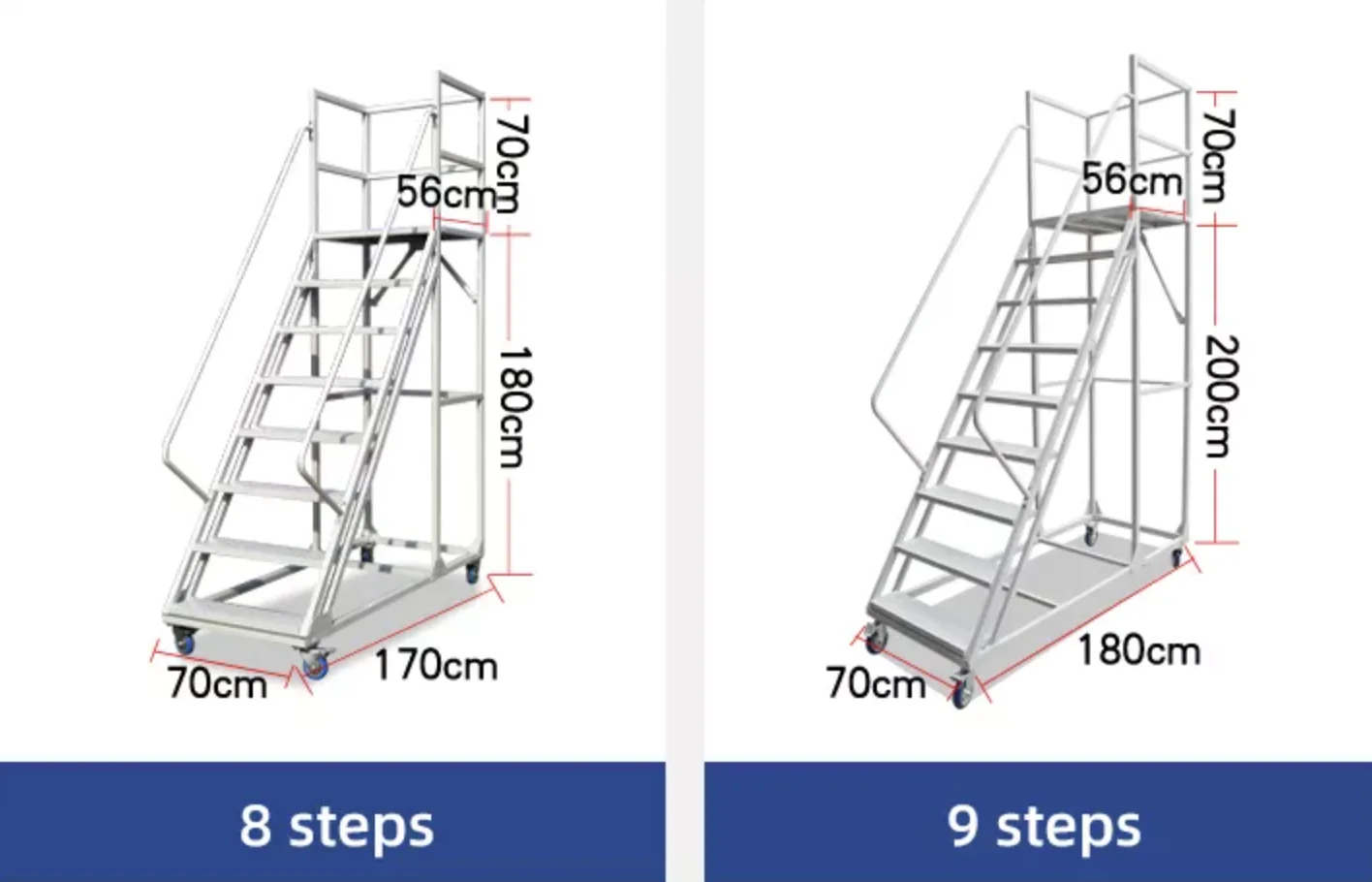 70cm
56cm
180cm
70cm
170cm

8 steps

70cm
56cm
200cm
70cm
180cm

9 steps