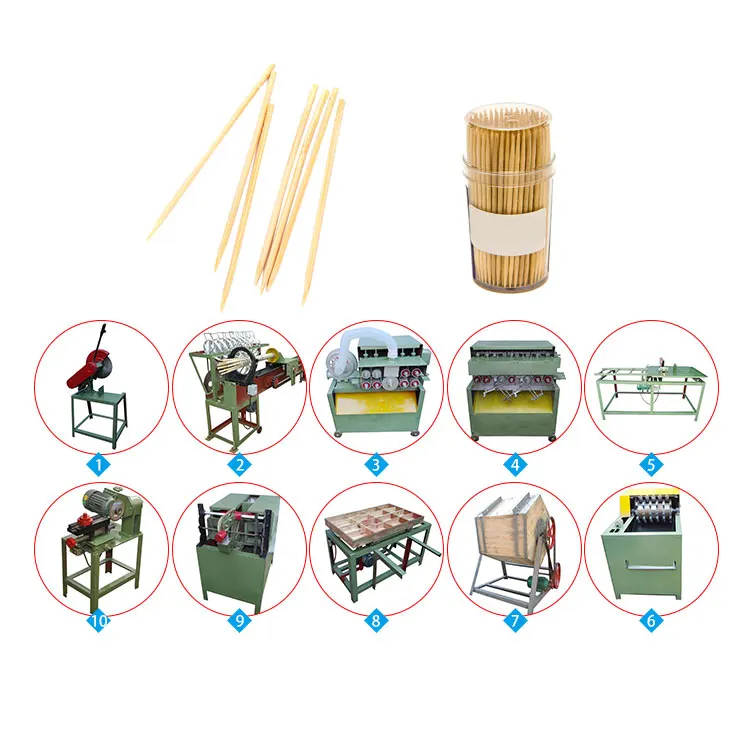 1
2
3
4
5
10
9
8
7
6