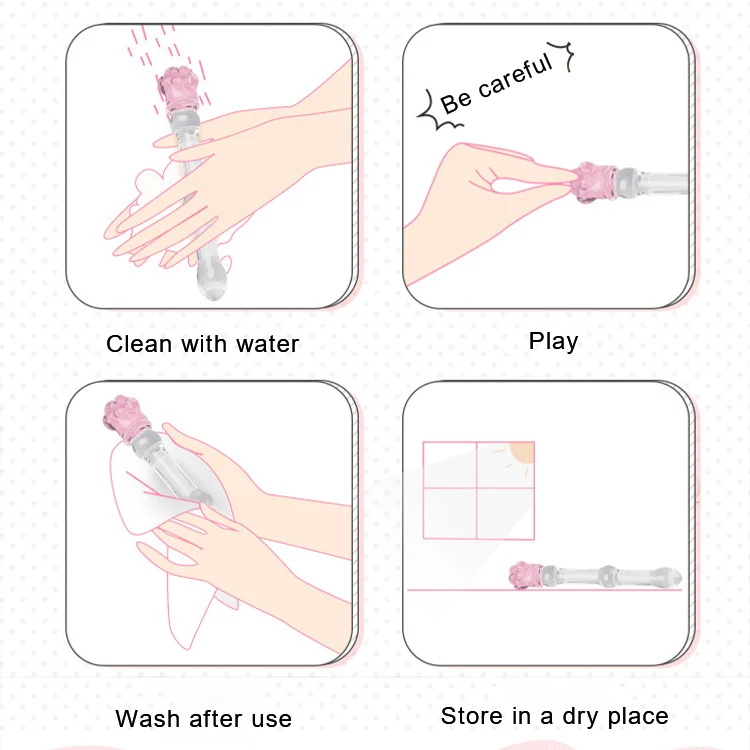 Clean with water

Be careful

Play

Wash after use

Store in a dry place