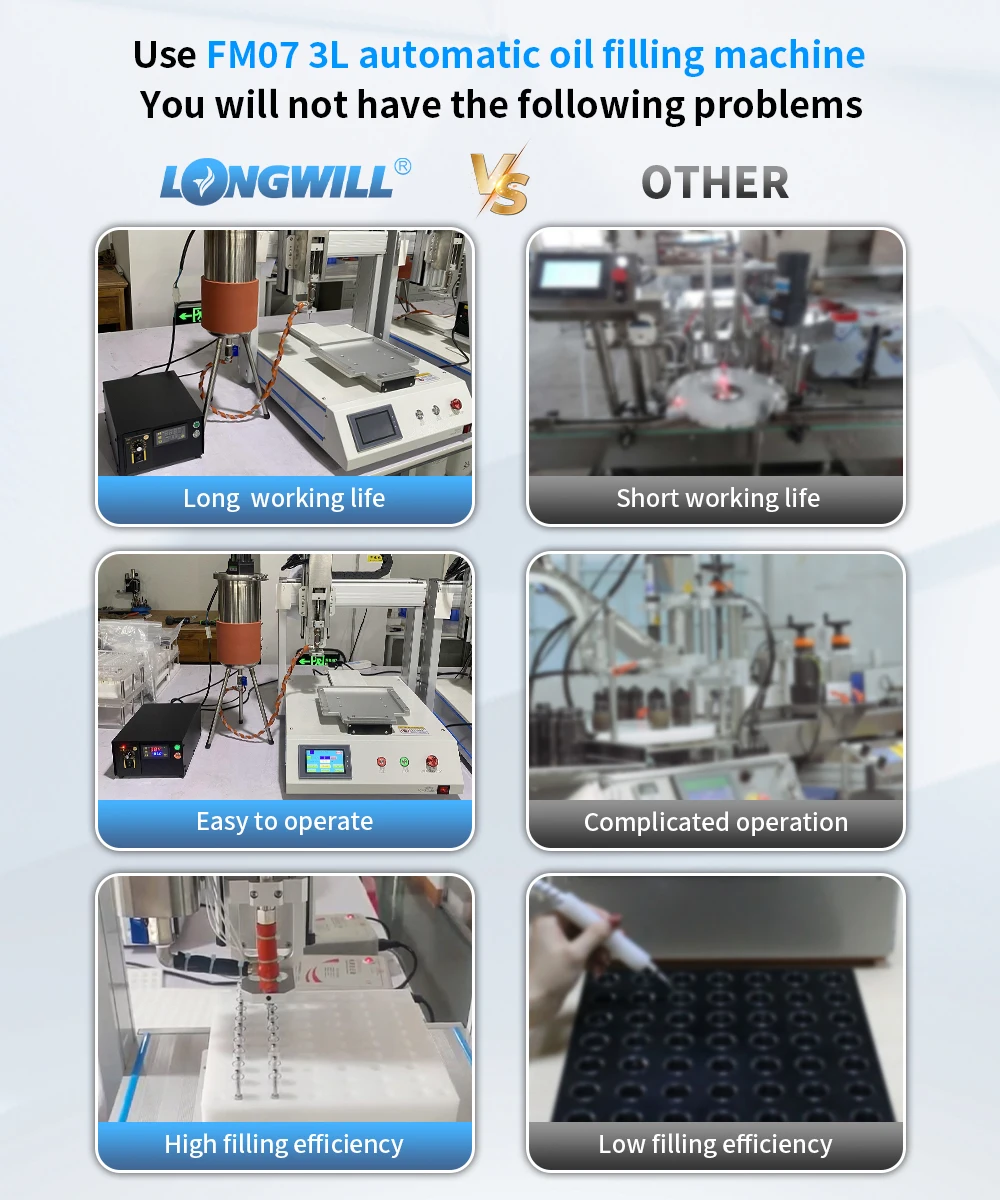 Use FM07 3L automatic oil filling machine
You will not have the following problems

LONGWILL®
VS
OTHER

Long working life

Short working life

Easy to operate

Complicated operation

High filling efficiency

Low filling efficiency