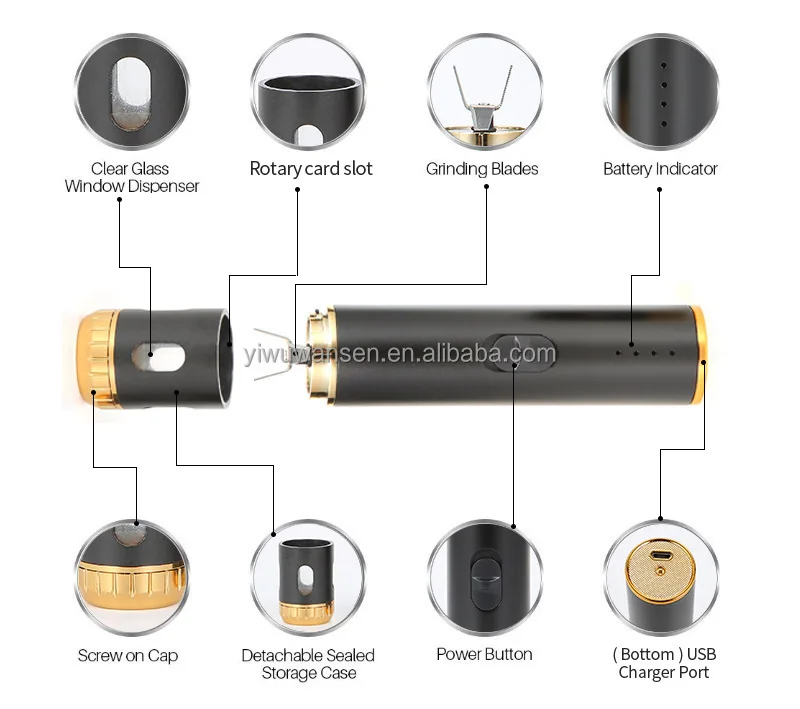 Clear Glass Window Dispenser

Rotary card slot

Grinding Blades

Battery Indicator

yiwuwansen.en.alibaba.com

Screw on Cap

Detachable Sealed Storage Case

Power Button

( Bottom ) USB Charger Port