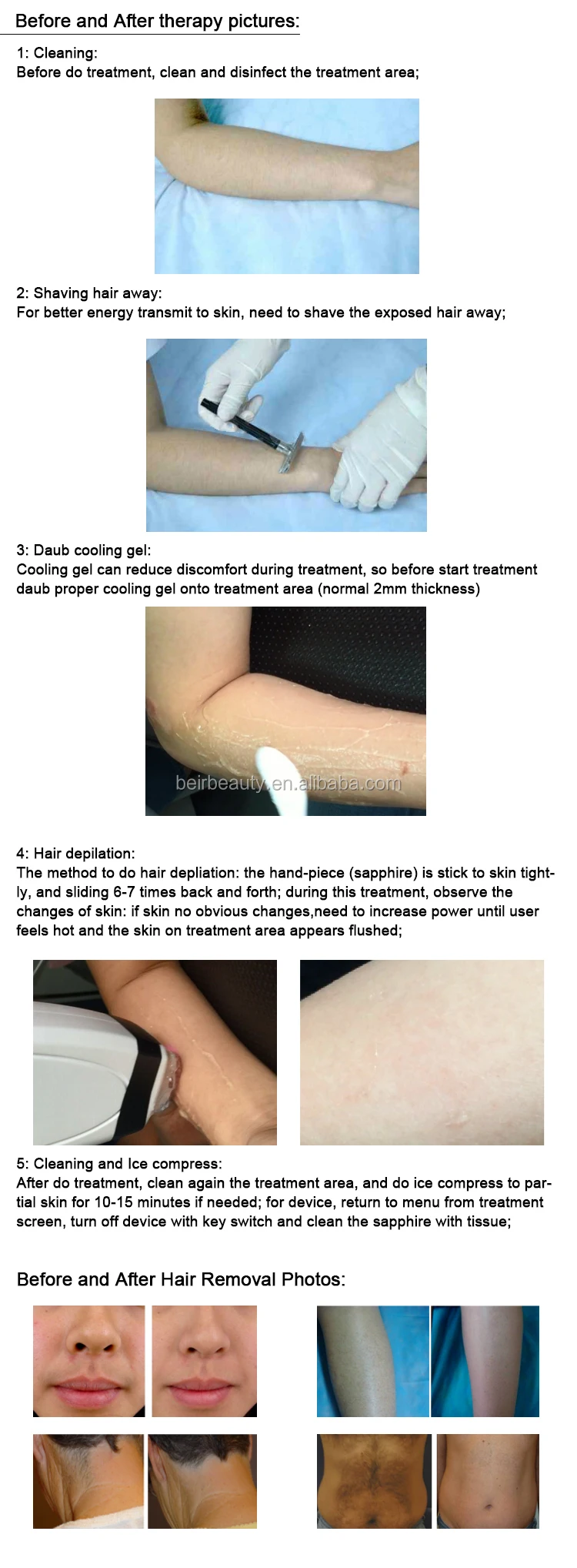 Before and After therapy pictures:

1: Cleaning:
Before do treatment, clean and disinfect the treatment area;

2: Shaving hair away:
For better energy transmit to skin, need to shave the exposed hair away;

3: Daub cooling gel:
Cooling gel can reduce discomfort during treatment, so before start treatment daub proper cooling gel onto treatment area (normal 2mm thickness)

beirbeauty.en.alibaba.com

4: Hair depilation:
The method to do hair depliation: the hand-piece (sapphire) is stick to skin tightly, and sliding 6-7 times back and forth; during this treatment, observe the changes of skin: if skin no obvious changes,need to increase power until user feels hot and the skin on treatment area appears flushed;

5: Cleaning and Ice compress:
After do treatment, clean again the treatment area, and do ice compress to partial skin for 10-15 minutes if needed; for device, return to menu from treatment screen, turn off device with key switch and clean the sapphire with tissue;

Before and After Hair Removal Photos: