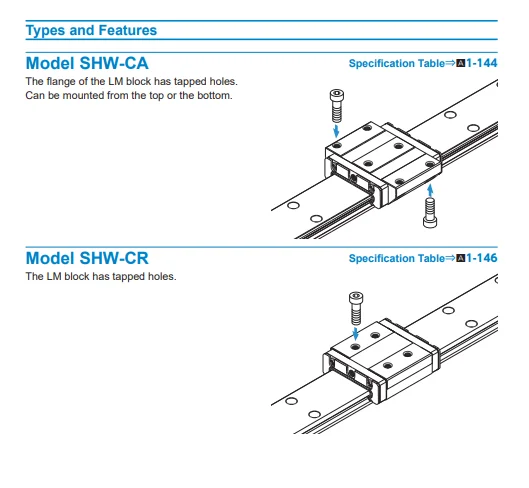 Types and Features

Model SHW-CA

Specification Table⇒A1-144

The flange of the LM block has tapped holes.
Can be mounted from the top or the bottom.

Model SHW-CR

Specification Table⇒A1-146

The LM block has tapped holes.