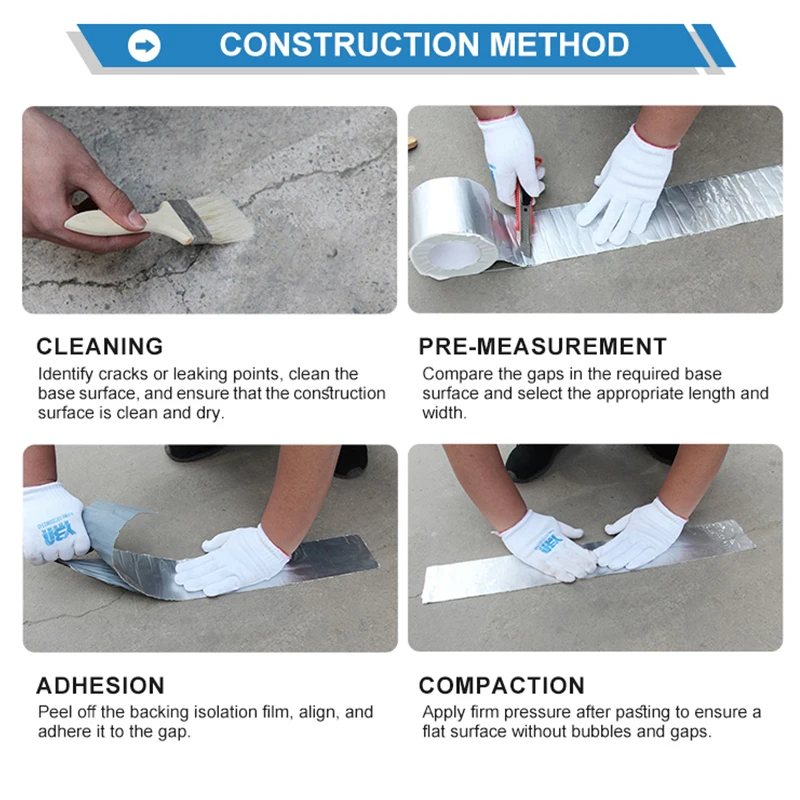 CONSTRUCTION METHOD

CLEANING
Identify cracks or leaking points, clean the base surface, and ensure that the construction surface is clean and dry.

PRE-MEASUREMENT
Compare the gaps in the required base surface and select the appropriate length and width.

ADHESION
Peel off the backing isolation film, align, and adhere it to the gap.

COMPACTION
Apply firm pressure after pasting to ensure a flat surface without bubbles and gaps.