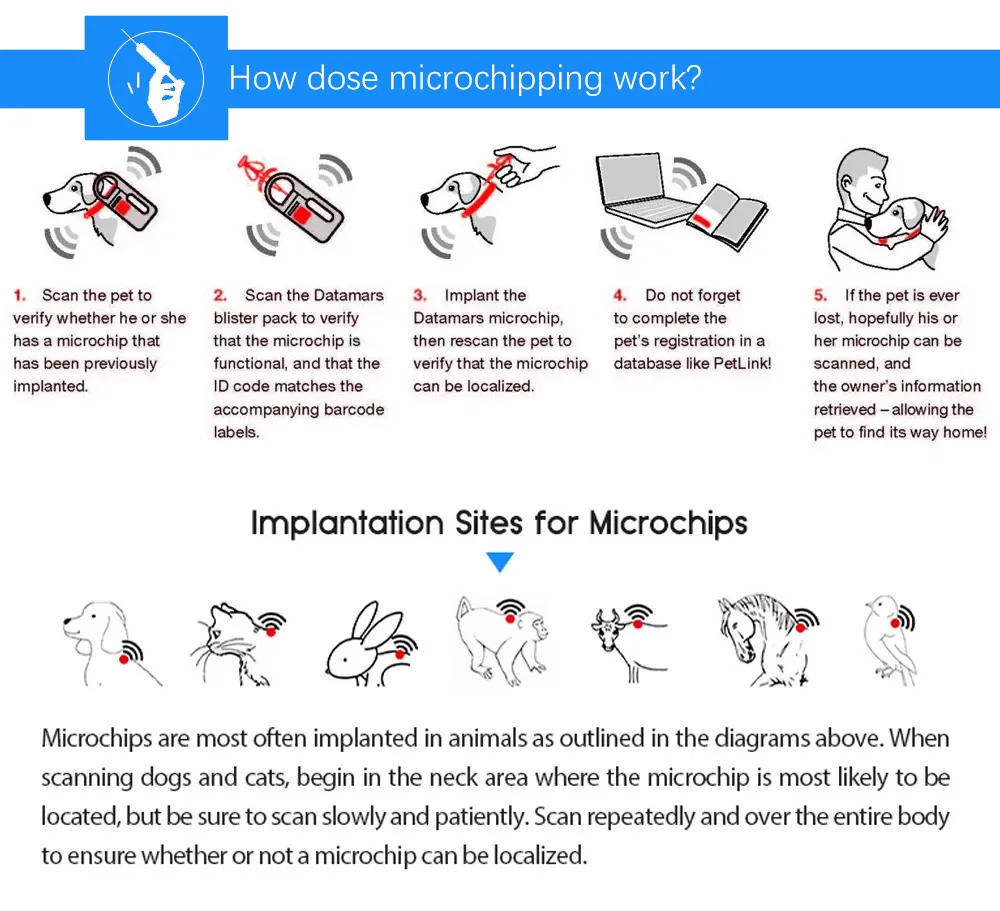 How dose microchipping work?

1. Scan the pet to verify whether he or she has a microchip that has been previously implanted.

2. Scan the Datamars blister pack to verify that the microchip is functional, and that the ID code matches the accompanying barcode labels.

3. Implant the Datamars microchip, then rescan the pet to verify that the microchip can be localized.

4. Do not forget to complete the pet's registration in a database like PetLink!

5. If the pet is ever lost, hopefully his or her microchip can be scanned, and the owner's information retrieved – allowing the pet to find its way home!

Implantation Sites for Microchips

Microchips are most often implanted in animals as outlined in the diagrams above. When scanning dogs and cats, begin in the neck area where the microchip is most likely to be located, but be sure to scan slowly and patiently. Scan repeatedly and over the entire body to ensure whether or not a microchip can be localized.