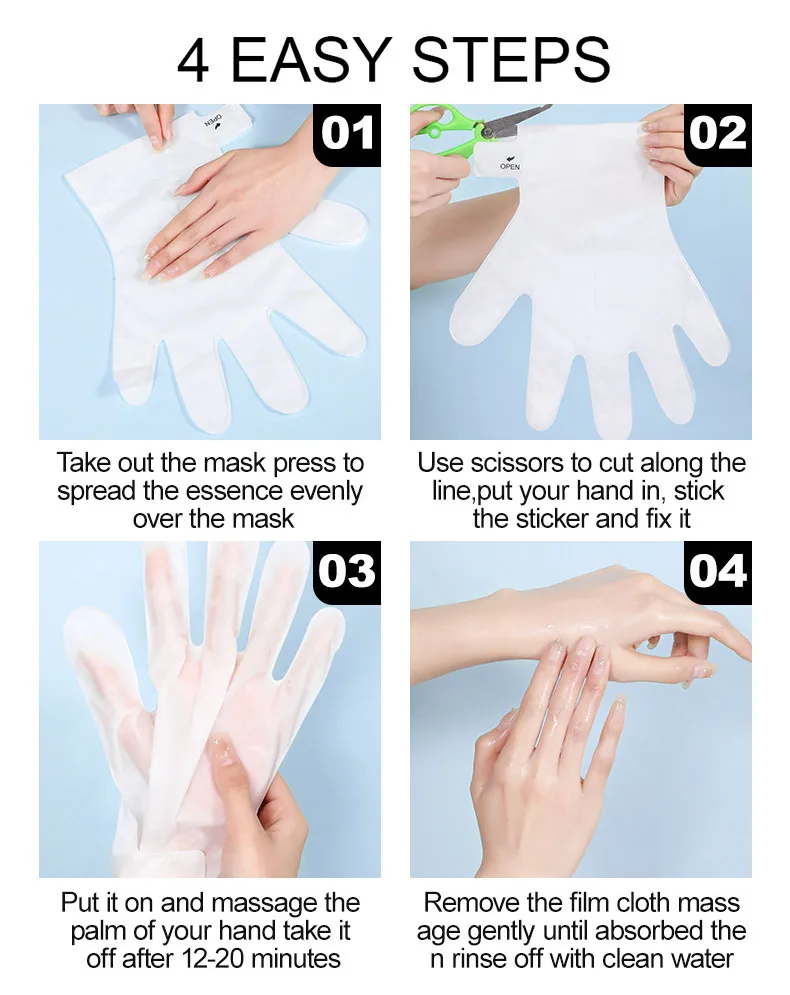 4 EASY STEPS

01

OPEN

Take out the mask press to spread the essence evenly over the mask

02

OPEN

Use scissors to cut along the line,put your hand in, stick the sticker and fix it

03

Put it on and massage the palm of your hand take it off after 12-20 minutes

04

Remove the film cloth mass age gently until absorbed the n rinse off with clean water