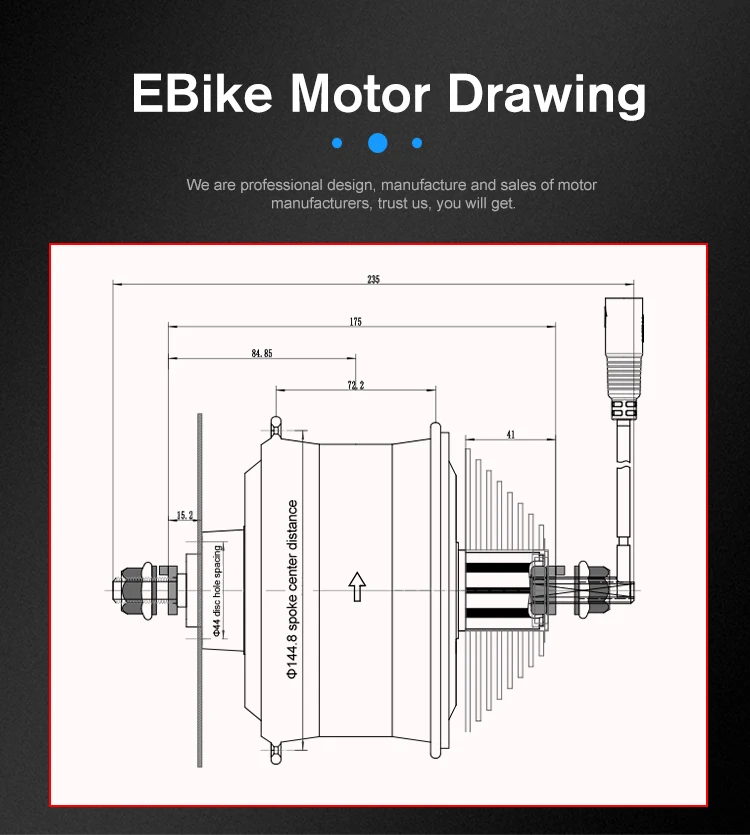 EBike Motor Drawing

We are professional design, manufacture and sales of motor manufacturers, trust us, you will get.

235

175

84.85

72.2

41

15.2

Φ44 disc hole spacing

Φ144.8 spoke center distance