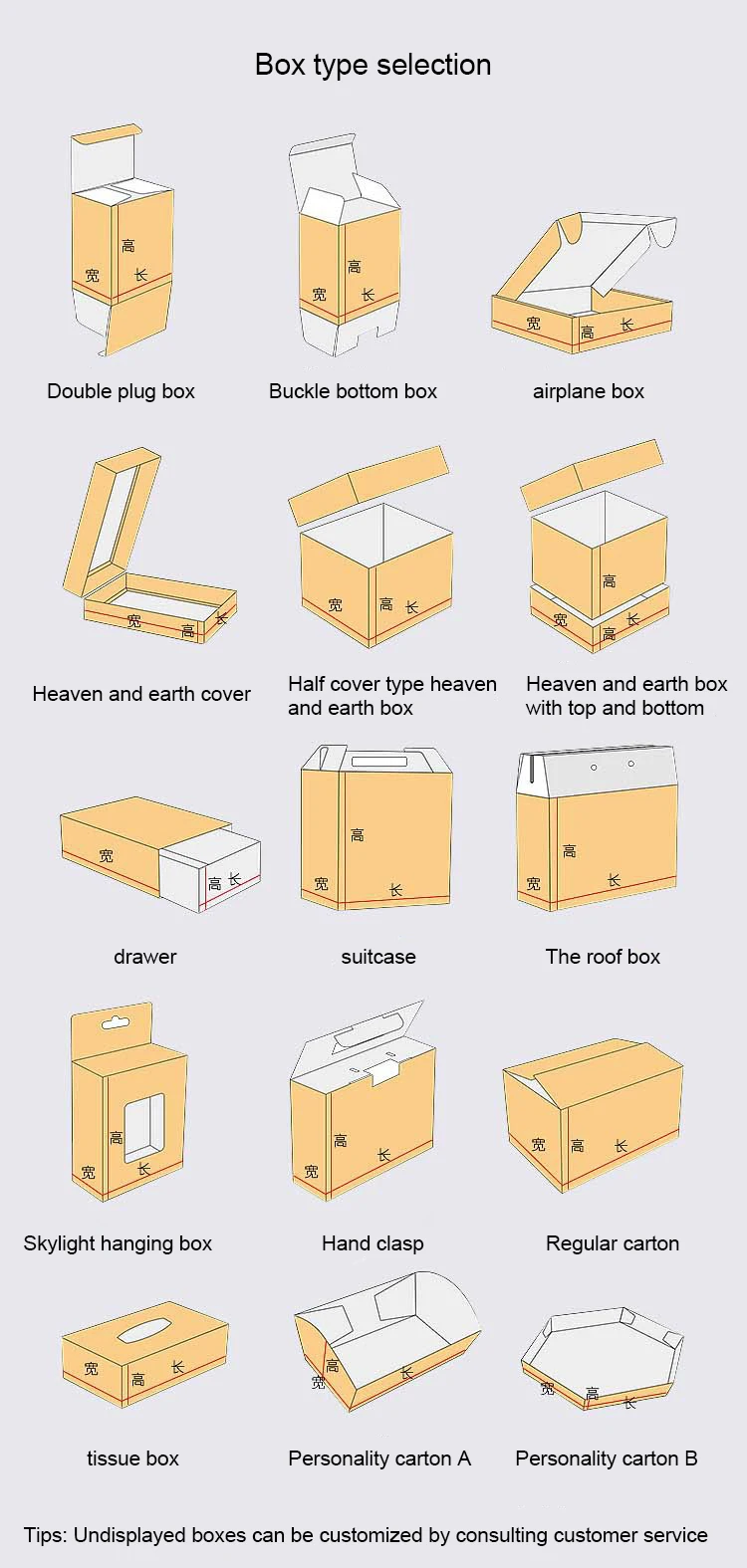 Box type selection

高
宽 长
Double plug box

高
宽 长
Buckle bottom box

宽 高 长
airplane box

宽 高 长
Heaven and earth cover

宽 高 长
Half cover type heaven and earth box

高
宽 高 长
Heaven and earth box with top and bottom

宽 高 长
drawer

高
宽 长
suitcase

高
宽 长
The roof box

高
宽 长
Skylight hanging box

高
宽 长
Hand clasp

宽 高 长
Regular carton

宽 高 长
tissue box

高
宽 长
Personality carton A

宽 高 长
Personality carton B

Tips: Undisplayed boxes can be customized by consulting customer service