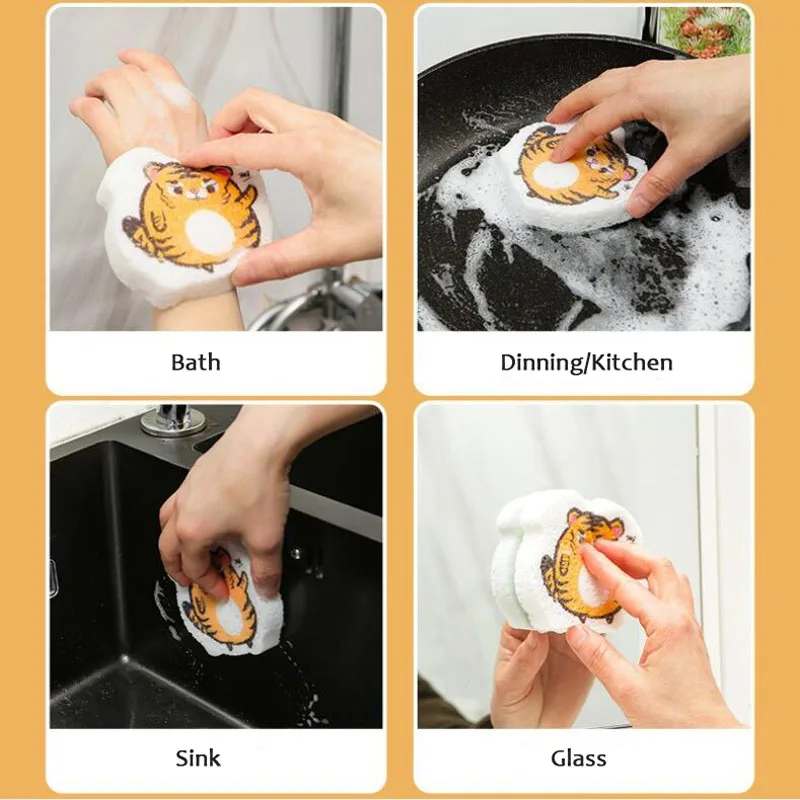 Bath

Dinning/Kitchen

Sink

Glass