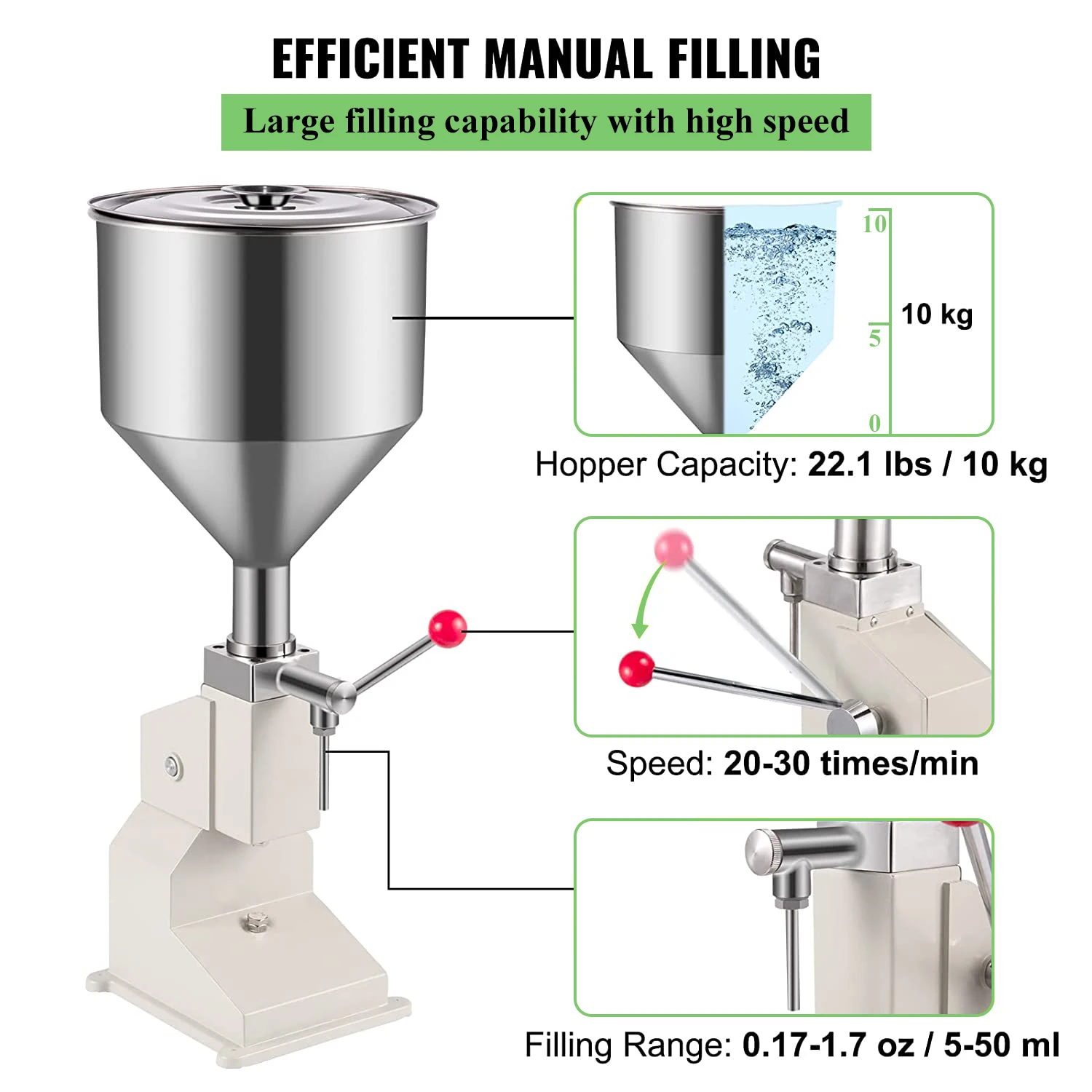 EFFICIENT MANUAL FILLING

Large filling capability with high speed

10

5

0

10 kg

Hopper Capacity: 22.1 lbs / 10 kg

Speed: 20-30 times/min

Filling Range: 0.17-1.7 oz / 5-50 ml