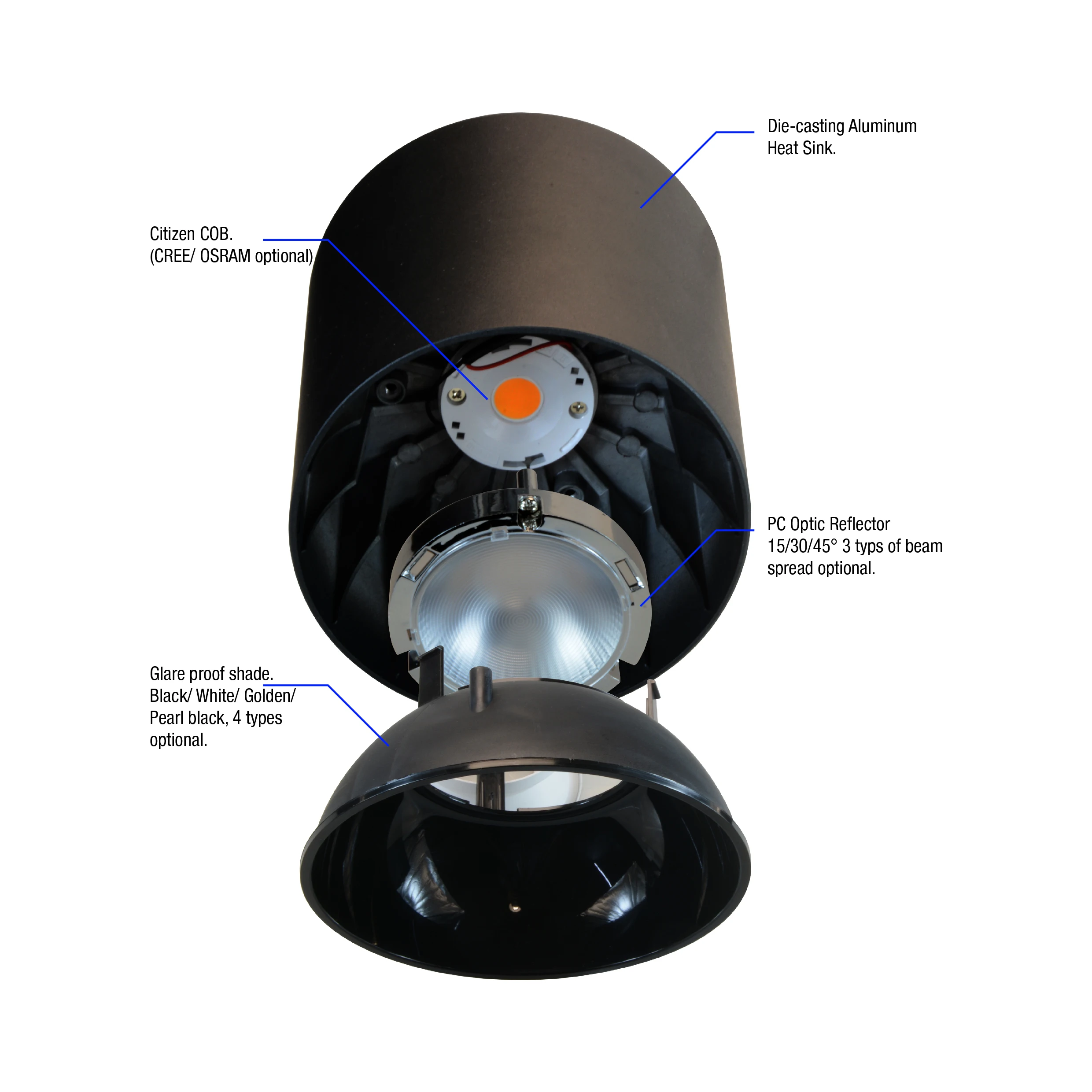 Die-casting Aluminum Heat Sink.

Citizen COB. (CREE/ OSRAM optional)

PC Optic Reflector 15/30/45° 3 typs of beam spread optional.

Glare proof shade. Black/ White/ Golden/ Pearl black, 4 types optional.