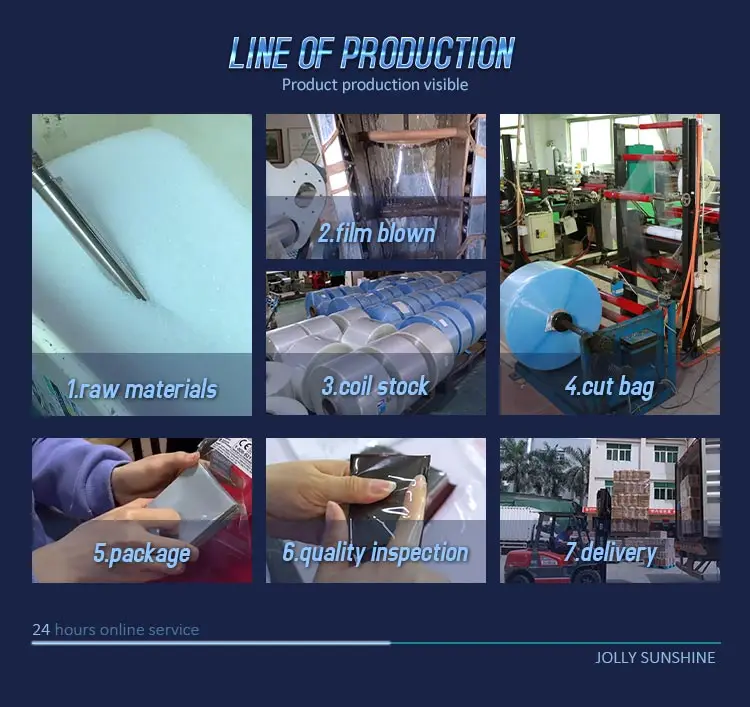 LINE OF PRODUCTION
Product production visible

1.raw materials

2.film blown

3.coil stock

4.cut bag

5.package

6.quality inspection

7.delivery

24 hours online service

JOLLY SUNSHINE