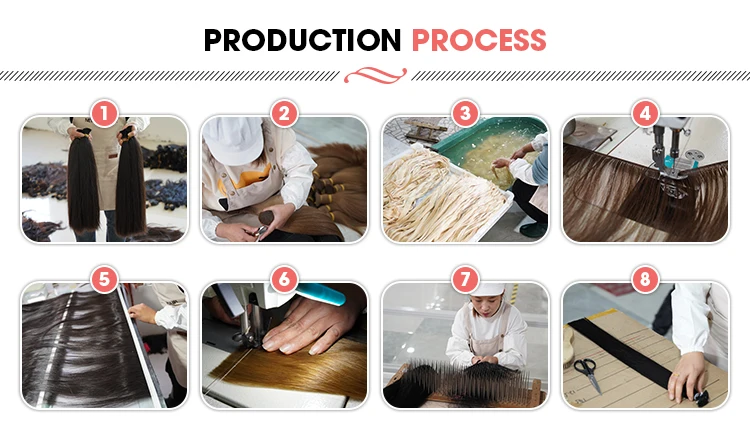 PRODUCTION PROCESS

1

2

3

4

5

6

7

8