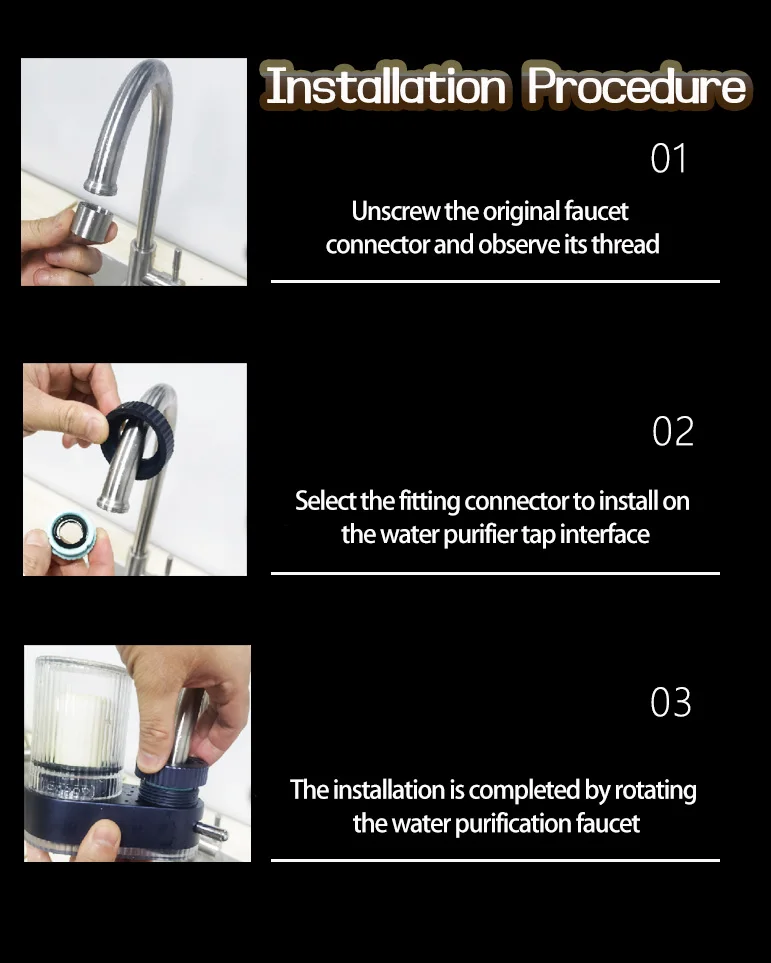 Installation Procedure

01

Unscrew the original faucet connector and observe its thread

02

Select the fitting connector to install on the water purifier tap interface

03

The installation is completed by rotating the water purification faucet