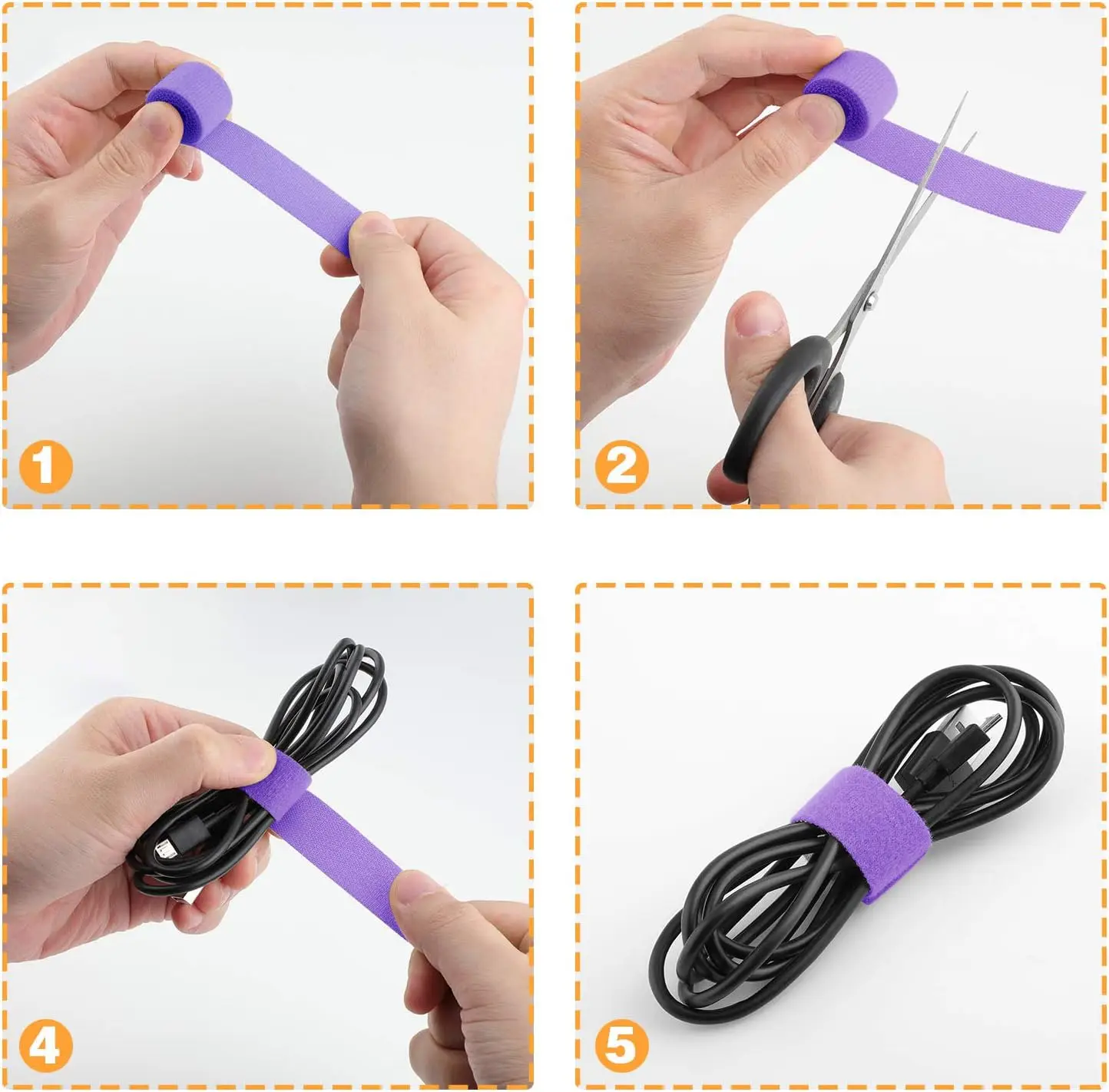 1

2

4

5