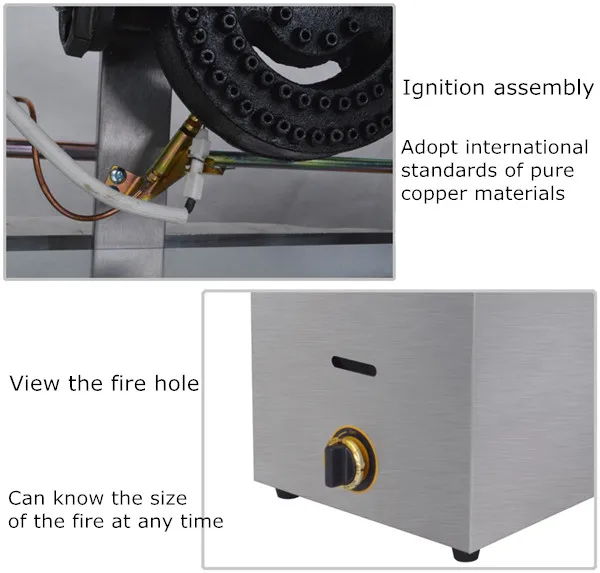 Ignition assembly

Adopt international standards of pure copper materials

View the fire hole

Can know the size of the fire at any time