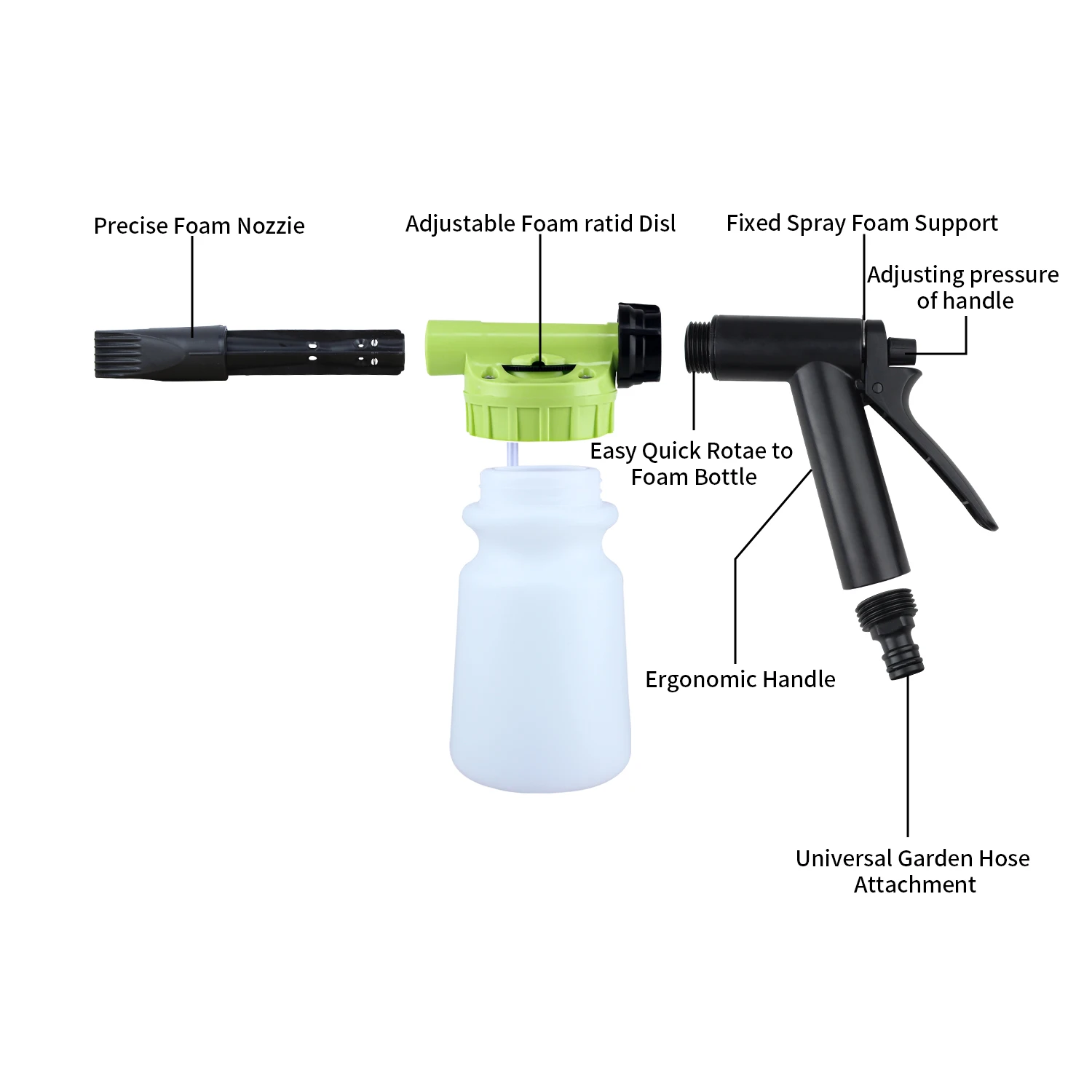 Precise Foam Nozzie

Adjustable Foam ratid Disl

Fixed Spray Foam Support

Adjusting pressure of handle

Easy Quick Rotae to Foam Bottle

Ergonomic Handle

Universal Garden Hose Attachment