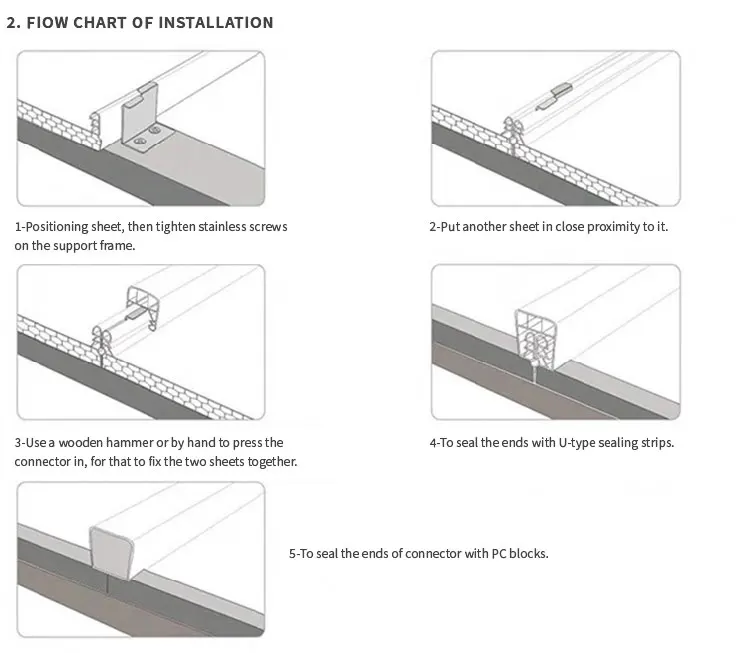 2. FIOW CHART OF INSTALLATION

1-Positioning sheet, then tighten stainless screws on the support frame.

2-Put another sheet in close proximity to it.

3-Use a wooden hammer or by hand to press the connector in, for that to fix the two sheets together.

4-To seal the ends with U-type sealing strips.

5-To seal the ends of connector with PC blocks.