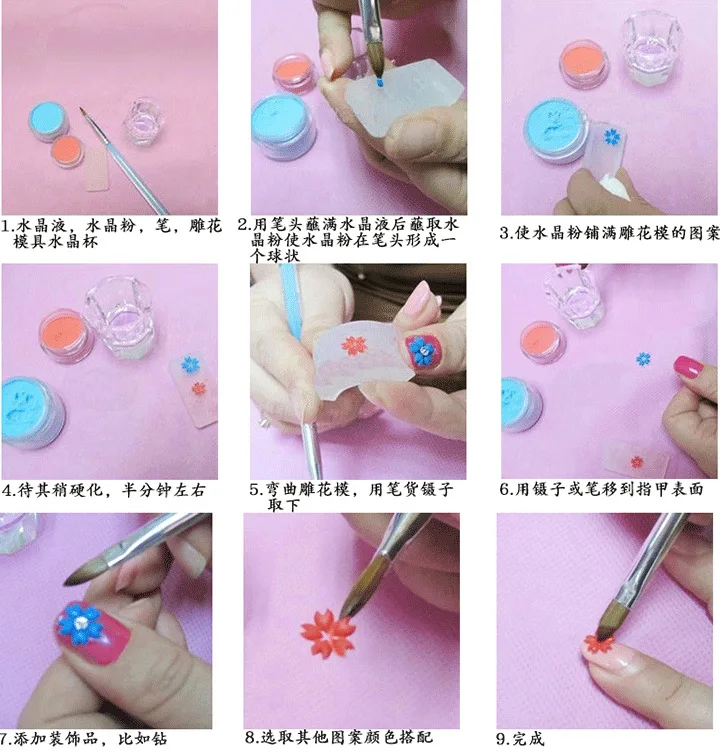 1.水晶液，水晶粉，笔，雕花模具水晶杯

2.用笔头蘸满水晶液后蘸取水晶粉使水晶粉在笔头形成一个球状

3.使水晶粉铺满雕花模的图案

4.待其稍硬化，半分钟左右

5.弯曲雕花模，用笔货镊子取下

6.用镊子或笔移到指甲表面

7.添加装饰品，比如钻

8.选取其他图案颜色搭配

9.完成