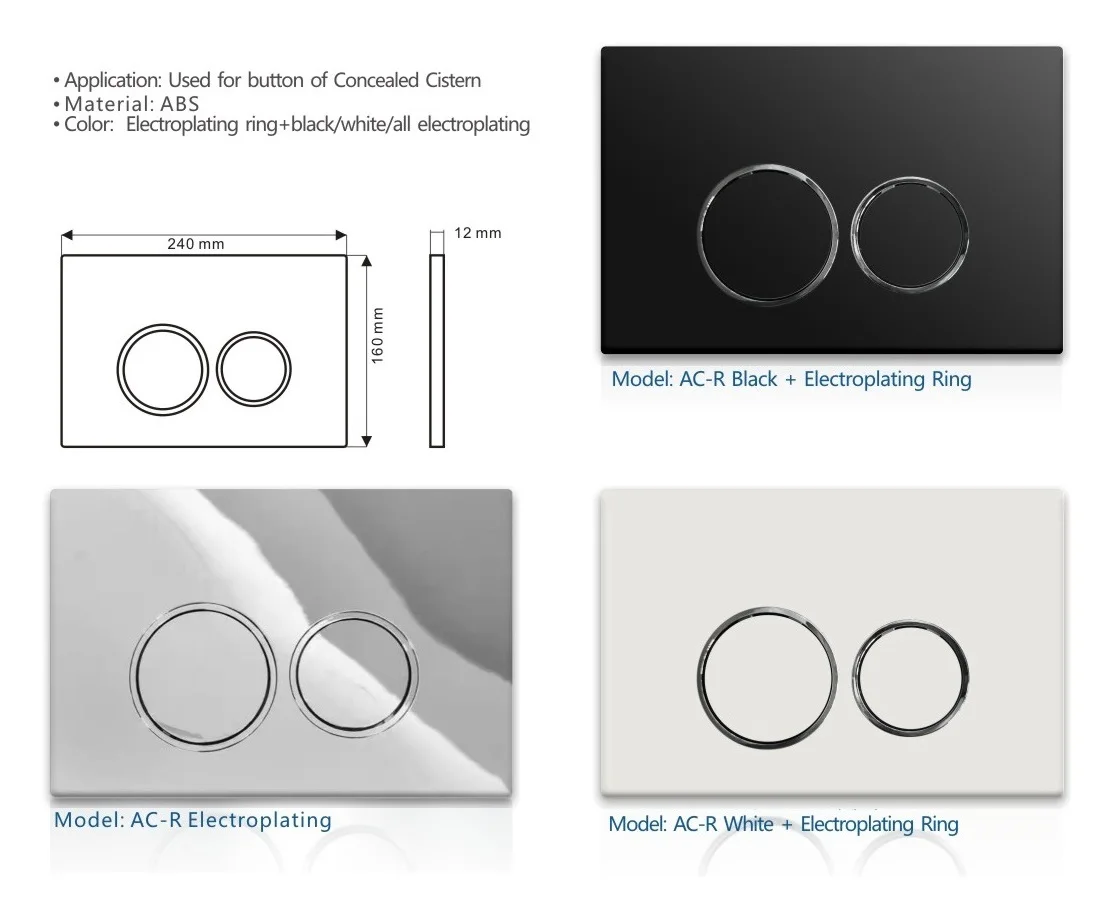 • Application: Used for button of Concealed Cistern
• Material: ABS
• Color: Electroplating ring+black/white/all electroplating

240 mm
12 mm
160 mm

Model: AC-R Black + Electroplating Ring

Model: AC-R Electroplating

Model: AC-R White + Electroplating Ring