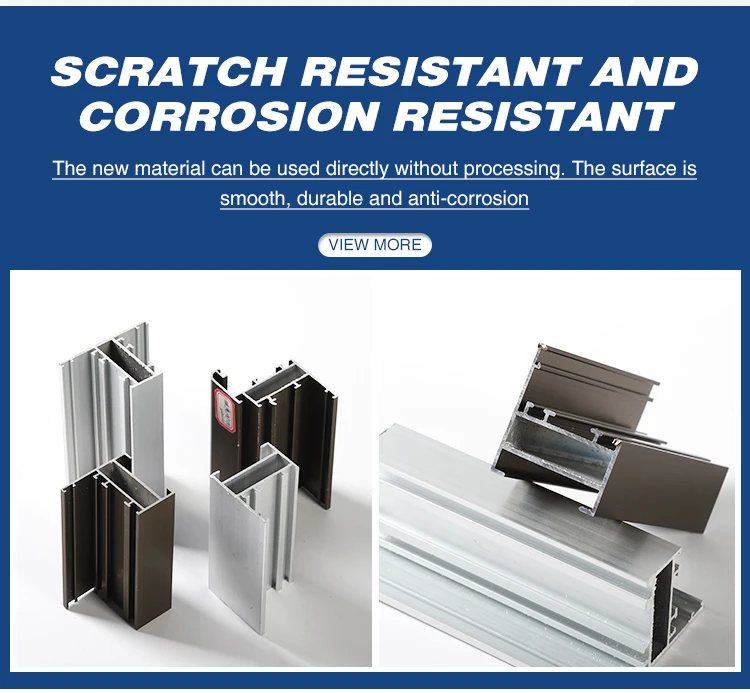 SCRATCH RESISTANT AND CORROSION RESISTANT

The new material can be used directly without processing. The surface is smooth, durable and anti-corrosion

VIEW MORE