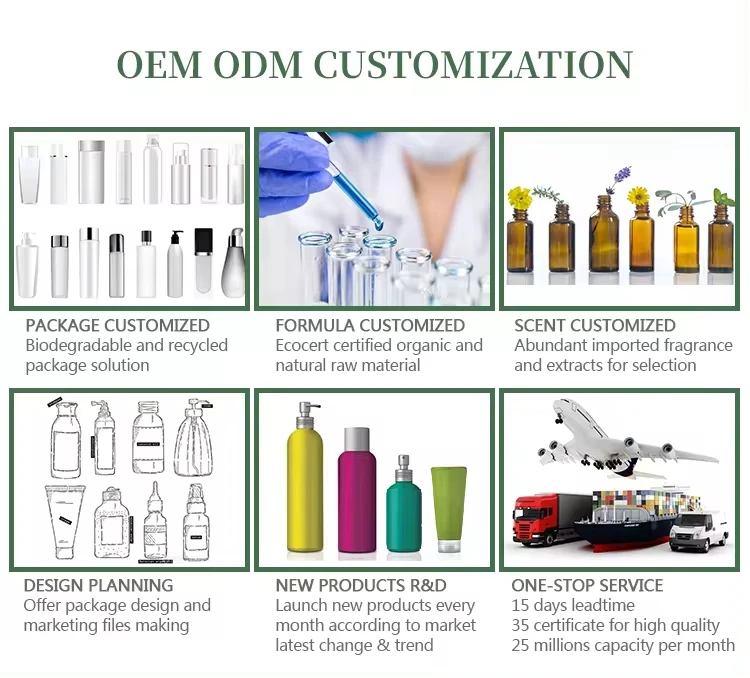 OEM ODM CUSTOMIZATION

PACKAGE CUSTOMIZED
Biodegradable and recycled package solution

FORMULA CUSTOMIZED
Ecocert certified organic and natural raw material

SCENT CUSTOMIZED
Abundant imported fragrance and extracts for selection

DESIGN PLANNING
Offer package design and marketing files making

NEW PRODUCTS R&D
Launch new products every month according to market latest change & trend

ONE-STOP SERVICE
15 days leadtime
35 certificate for high quality
25 millions capacity per month