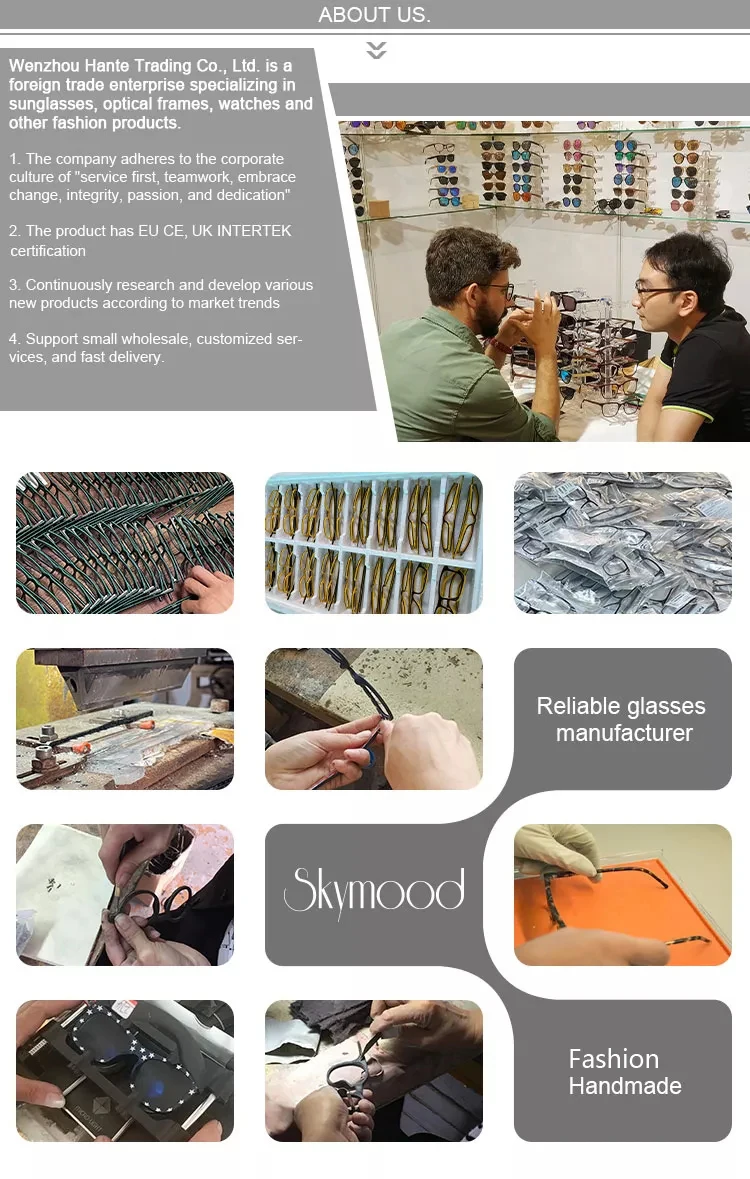 ABOUT US.

Wenzhou Hante Trading Co., Ltd. is a foreign trade enterprise specializing in sunglasses, optical frames, watches and other fashion products.

1. The company adheres to the corporate culture of "service first, teamwork, embrace change, integrity, passion, and dedication"

2. The product has EU CE, UK INTERTEK certification

3. Continuously research and develop various new products according to market trends

4. Support small wholesale, customized services, and fast delivery.

Reliable glasses manufacturer

Skymood

Fashion Handmade