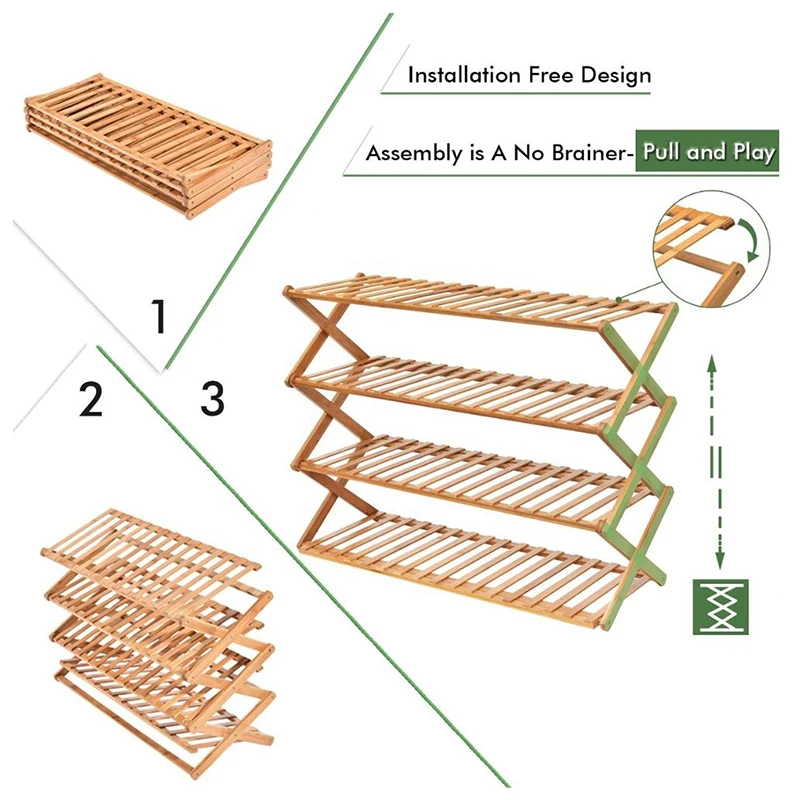 Installation Free Design

Assembly is A No Brainer- Pull and Play

1

2

3