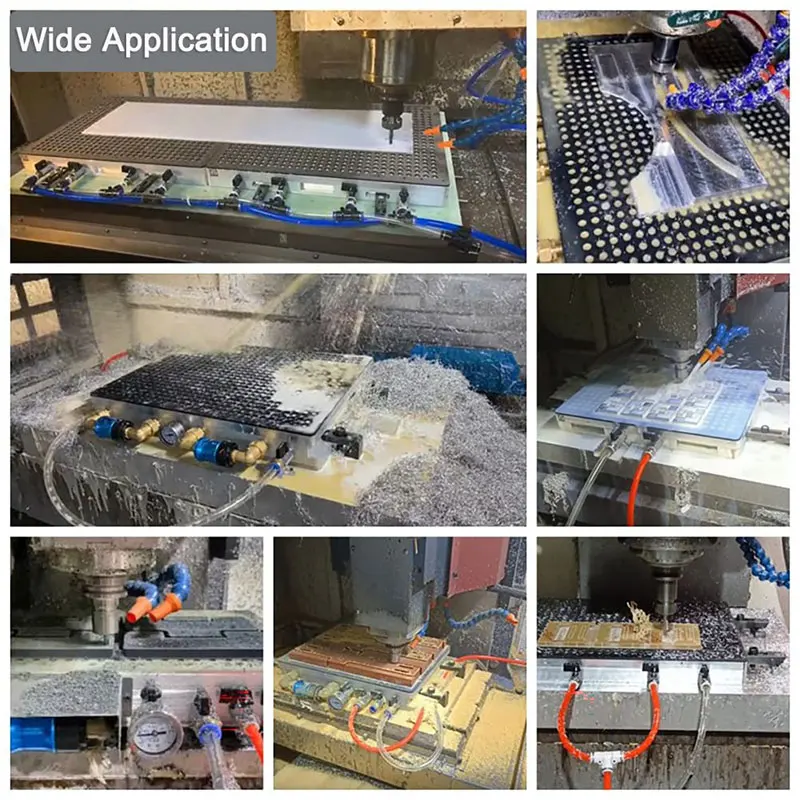 Wide Application