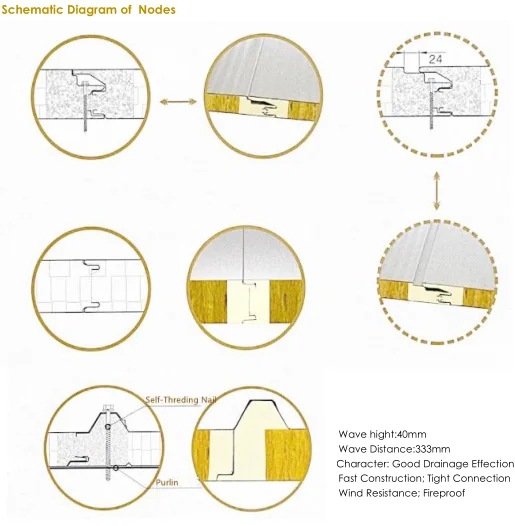 Schematic Diagram of Nodes

24

Self-Threding Nail

Purlin

Wave hight:40mm
Wave Distance:333mm
Character: Good Drainage Effection
Fast Construction; Tight Connection
Wind Resistance; Fireproof