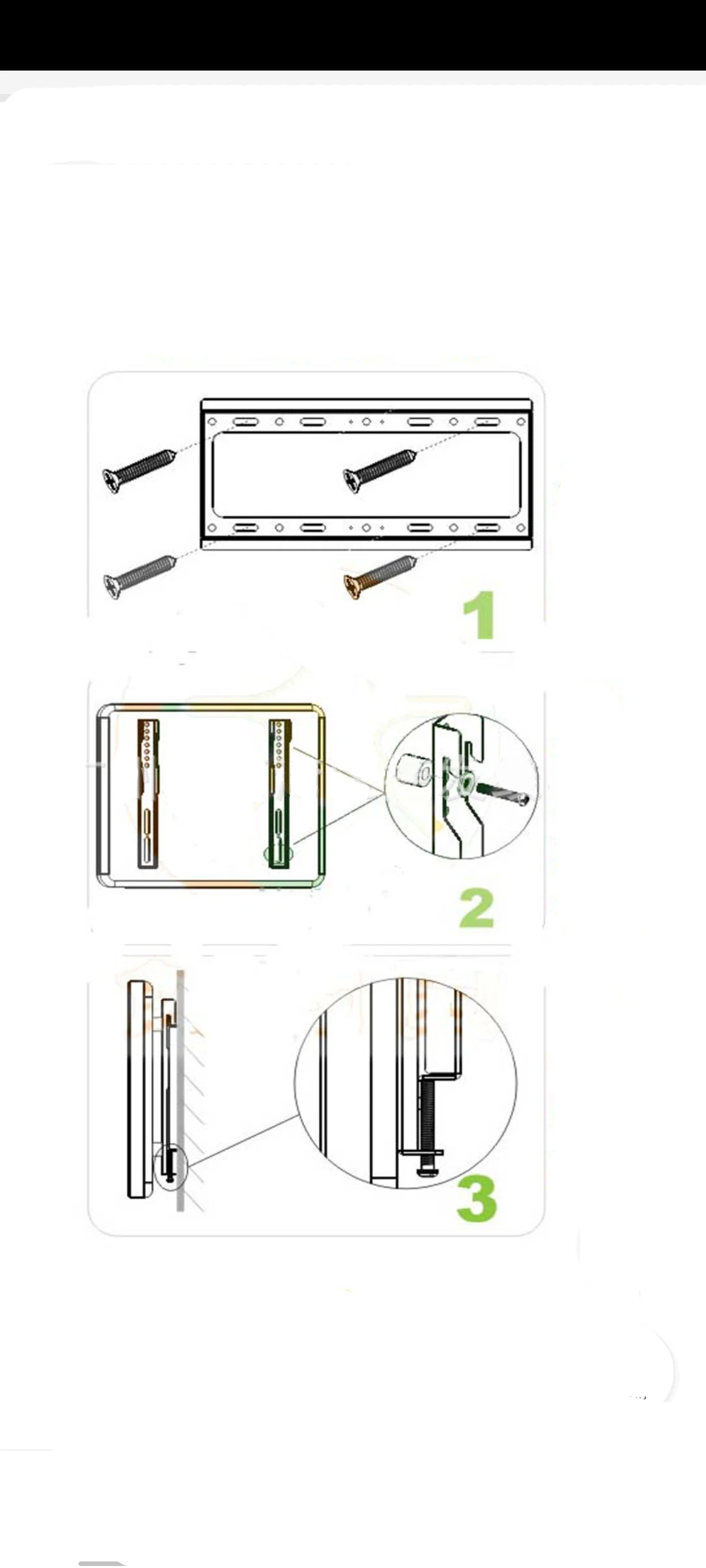 1

2

3