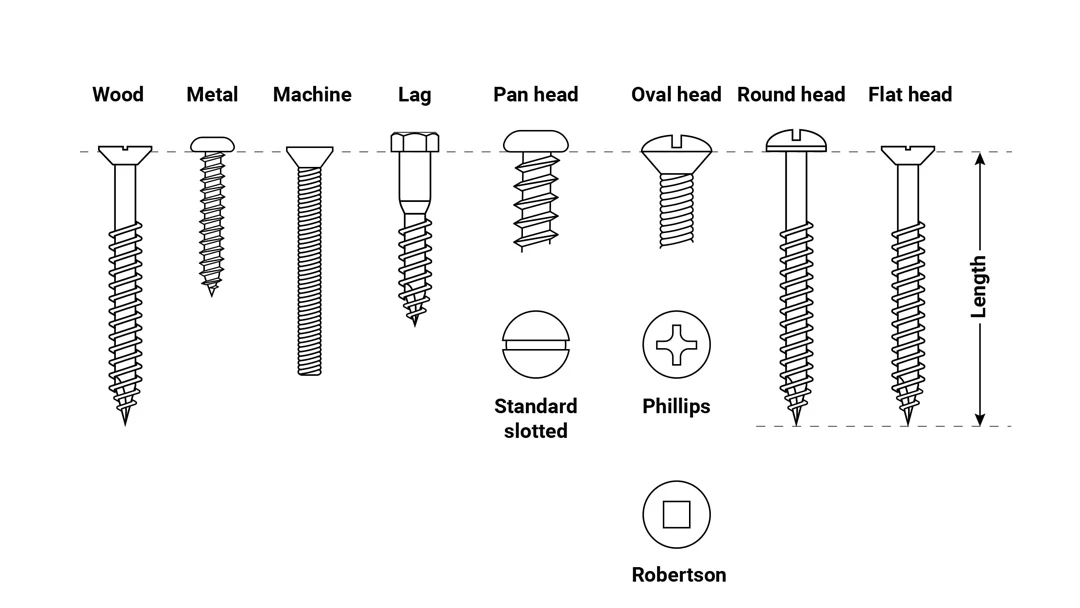 Wood
Metal
Machine
Lag
Pan head
Oval head
Round head
Flat head

Length

Standard slotted
Phillips

Robertson