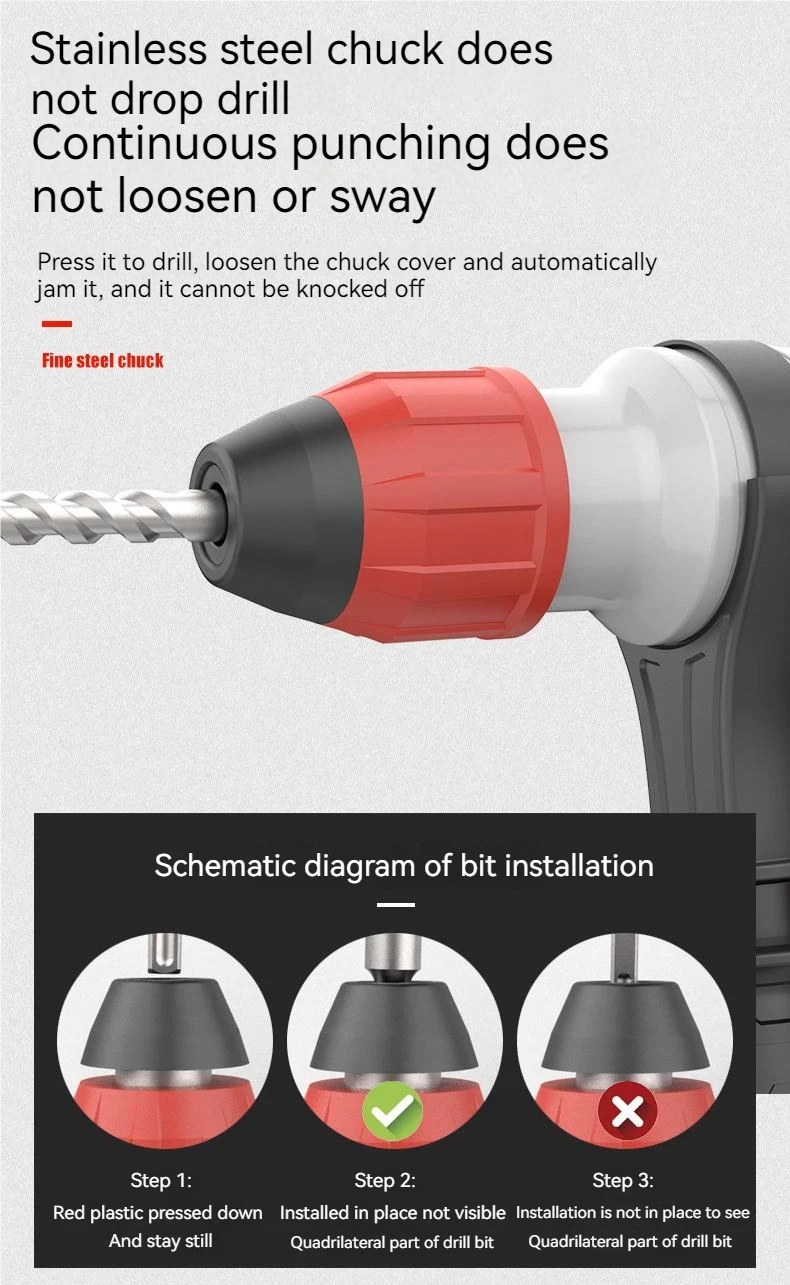 Stainless steel chuck does not drop drill
Continuous punching does not loosen or sway

Press it to drill, loosen the chuck cover and automatically jam it, and it cannot be knocked off

Fine steel chuck

Schematic diagram of bit installation

Step 1:
Red plastic pressed down
And stay still

Step 2:
Installed in place not visible
Quadrilateral part of drill bit

Step 3:
Installation is not in place to see
Quadrilateral part of drill bit