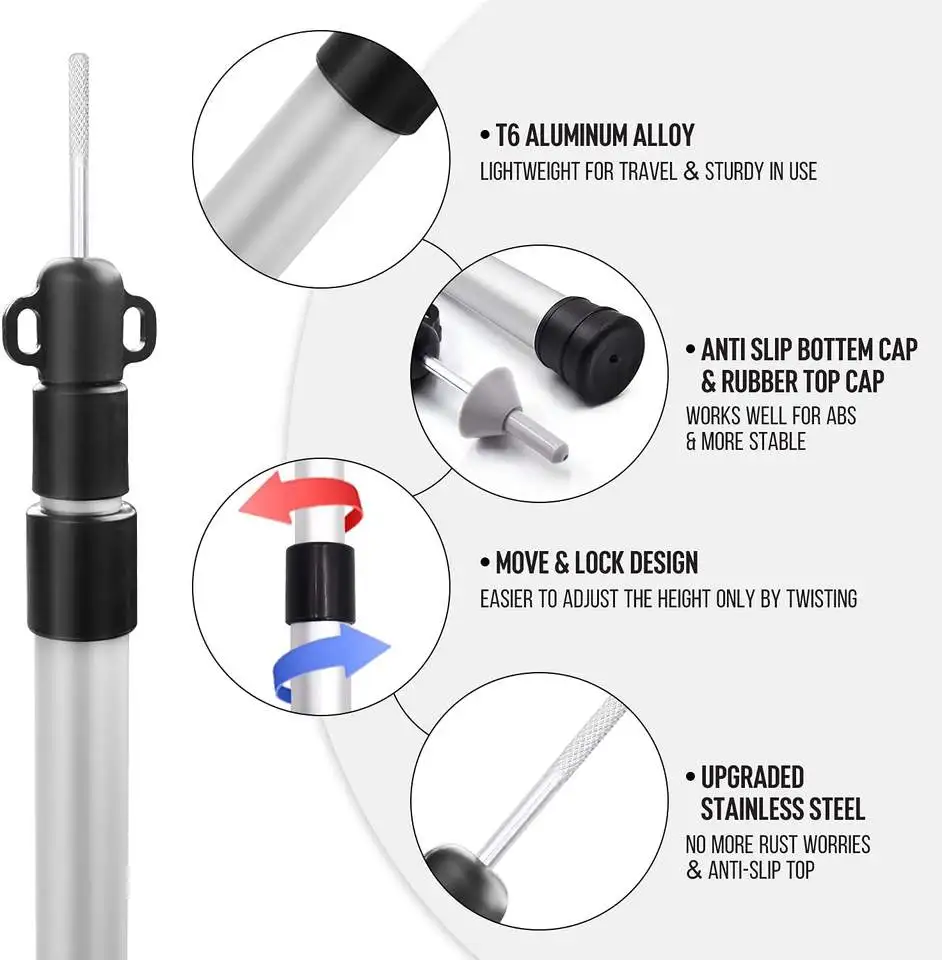 • T6 ALUMINUM ALLOY
LIGHTWEIGHT FOR TRAVEL & STURDY IN USE

• ANTI SLIP BOTTEM CAP & RUBBER TOP CAP
WORKS WELL FOR ABS & MORE STABLE

• MOVE & LOCK DESIGN
EASIER TO ADJUST THE HEIGHT ONLY BY TWISTING

• UPGRADED STAINLESS STEEL
NO MORE RUST WORRIES & ANTI-SLIP TOP