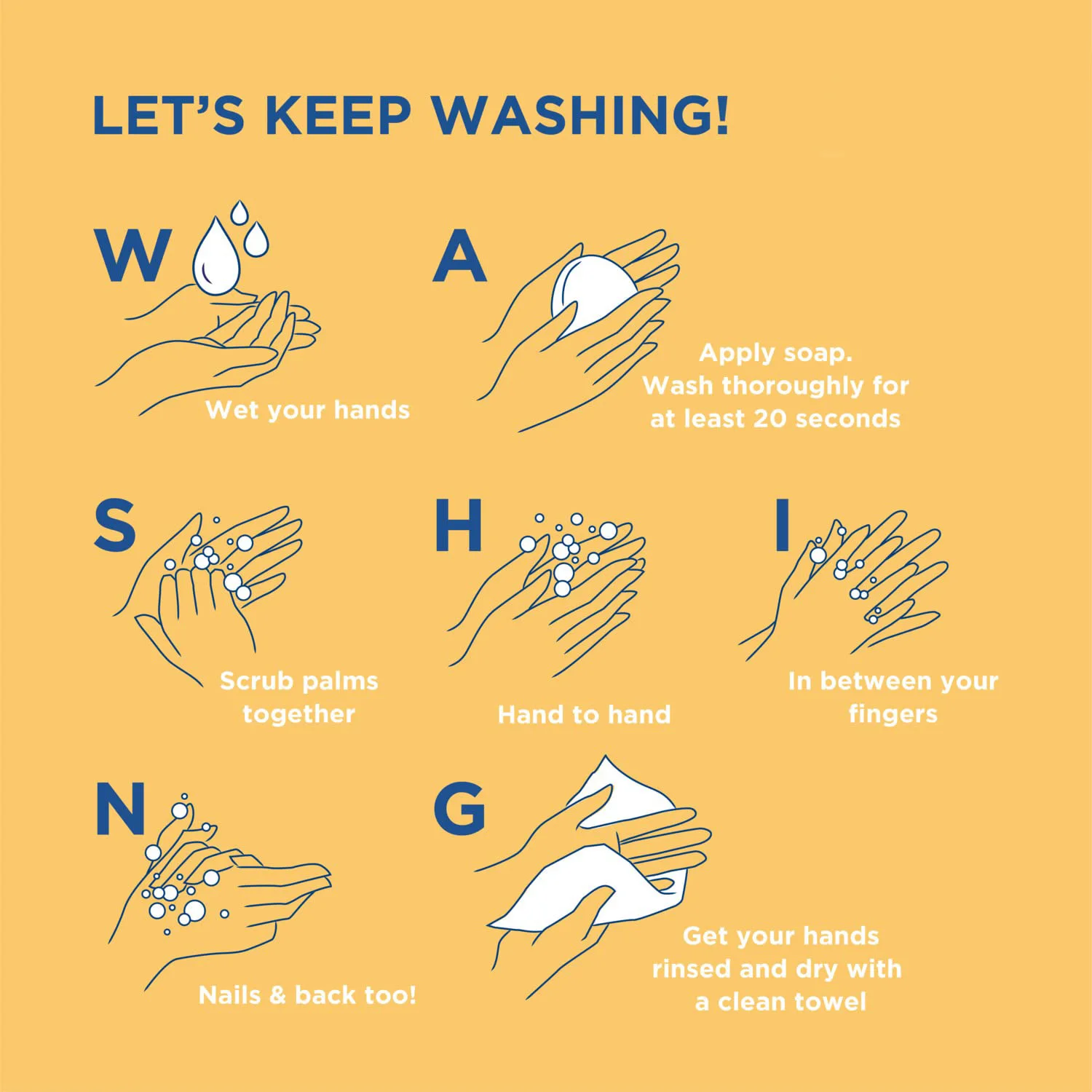 LET'S KEEP WASHING!

W

Wet your hands

A

Apply soap.
Wash thoroughly for at least 20 seconds

S

Scrub palms together

H

Hand to hand

I

In between your fingers

N

Nails & back too!

G

Get your hands rinsed and dry with a clean towel