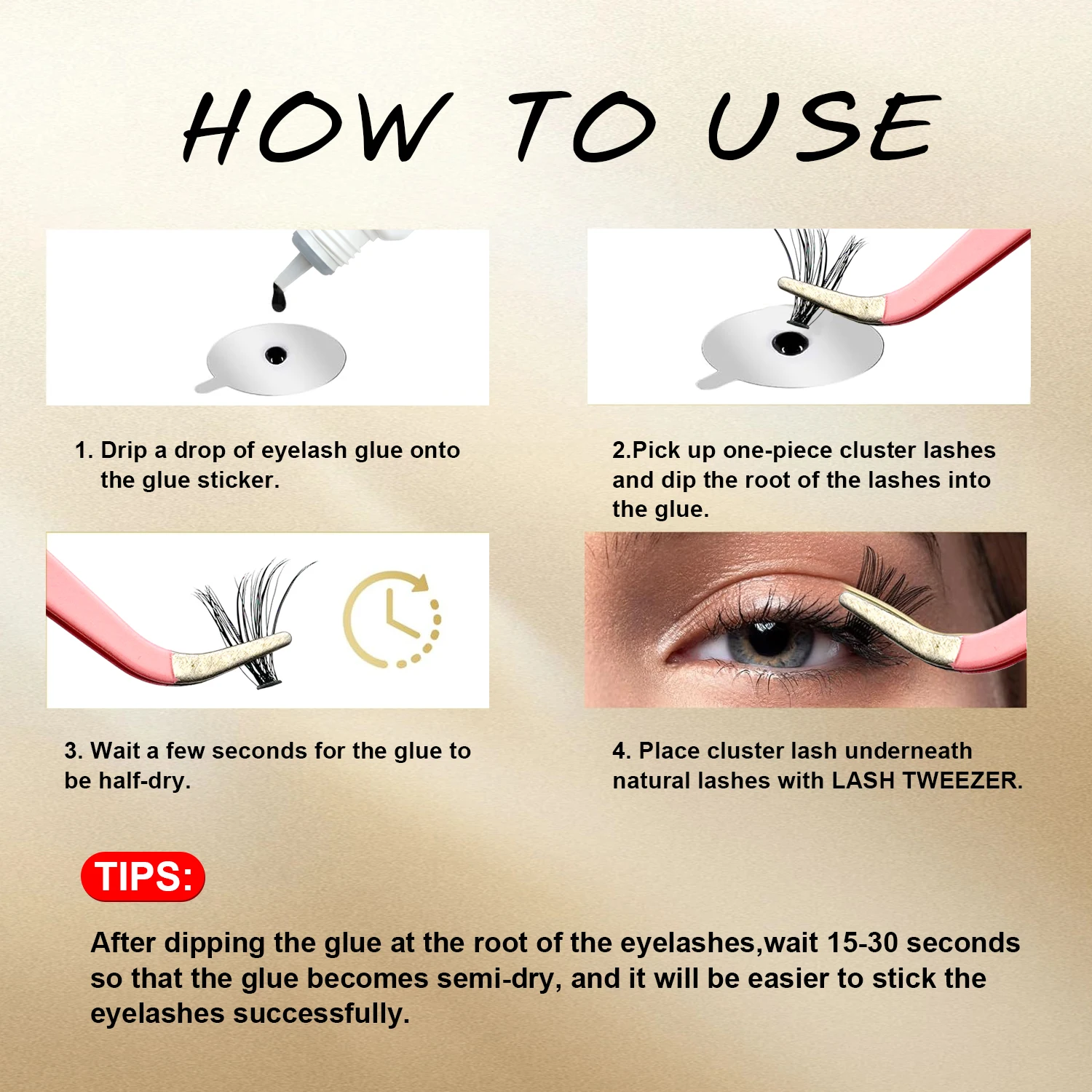 HOW TO USE

1. Drip a drop of eyelash glue onto the glue sticker.

2.Pick up one-piece cluster lashes and dip the root of the lashes into the glue.

3. Wait a few seconds for the glue to be half-dry.

4. Place cluster lash underneath natural lashes with LASH TWEEZER.

TIPS:

After dipping the glue at the root of the eyelashes,wait 15-30 seconds so that the glue becomes semi-dry, and it will be easier to stick the eyelashes successfully.