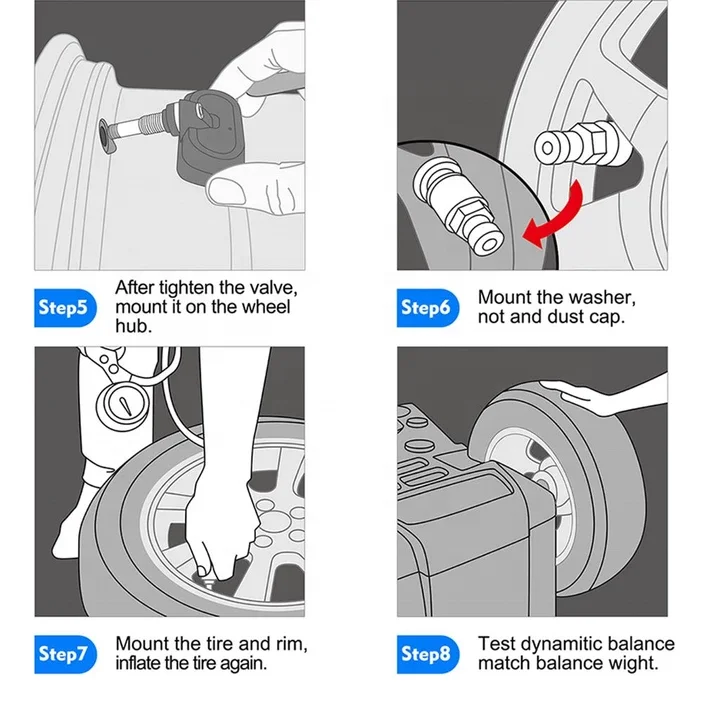 Step5
After tighten the valve, mount it on the wheel hub.

Step6
Mount the washer, not and dust cap.

Step7
Mount the tire and rim, inflate the tire again.

Step8
Test dynamitic balance match balance wight.