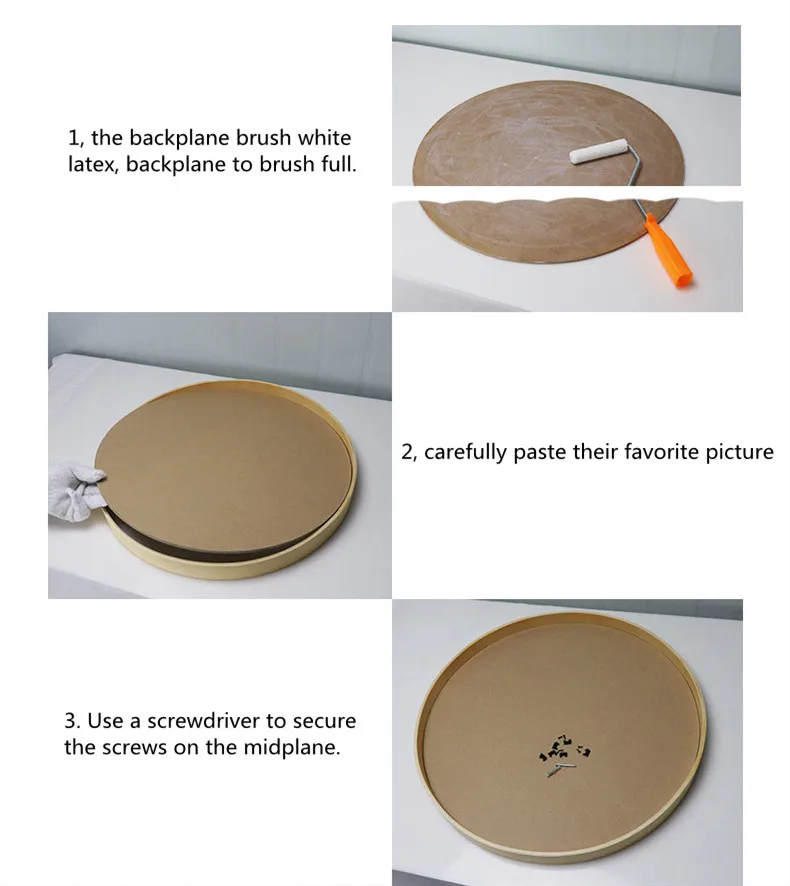 1, the backplane brush white latex, backplane to brush full.

2, carefully paste their favorite picture

3. Use a screwdriver to secure the screws on the midplane.