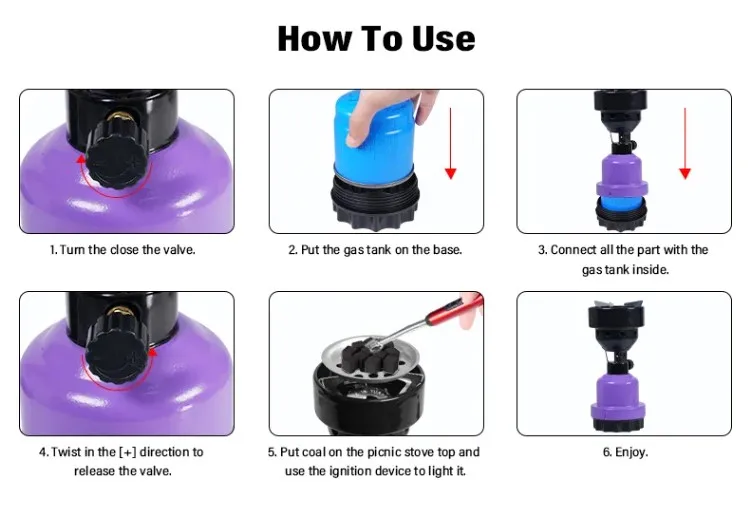 How To Use

1. Turn the close the valve.

2. Put the gas tank on the base.

3. Connect all the part with the gas tank inside.

4. Twist in the [+] direction to release the valve.

5. Put coal on the picnic stove top and use the ignition device to light it.

6. Enjoy.