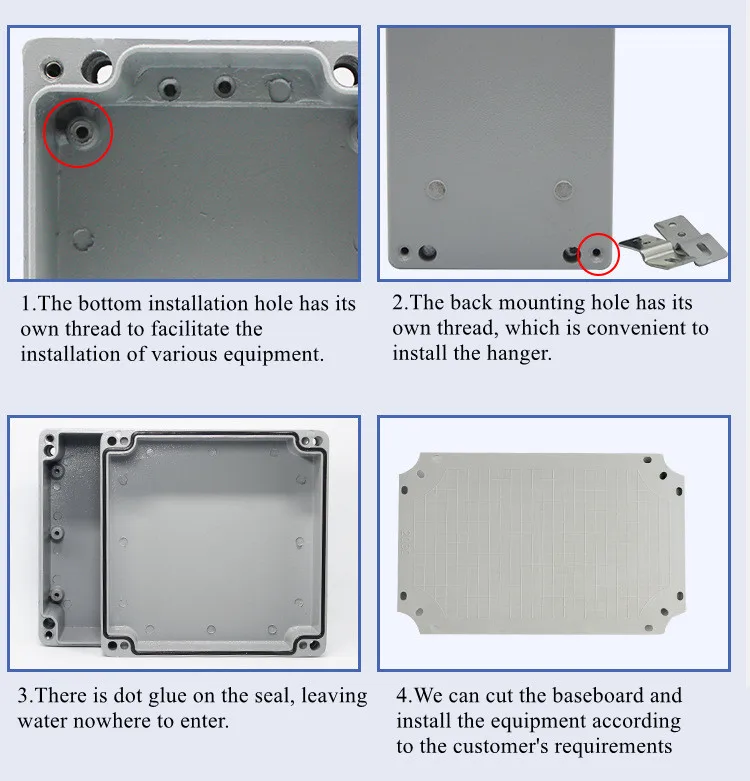 1.The bottom installation hole has its own thread to facilitate the installation of various equipment.

2.The back mounting hole has its own thread, which is convenient to install the hanger.

3.There is dot glue on the seal, leaving water nowhere to enter.

4.We can cut the baseboard and install the equipment according to the customer's requirements