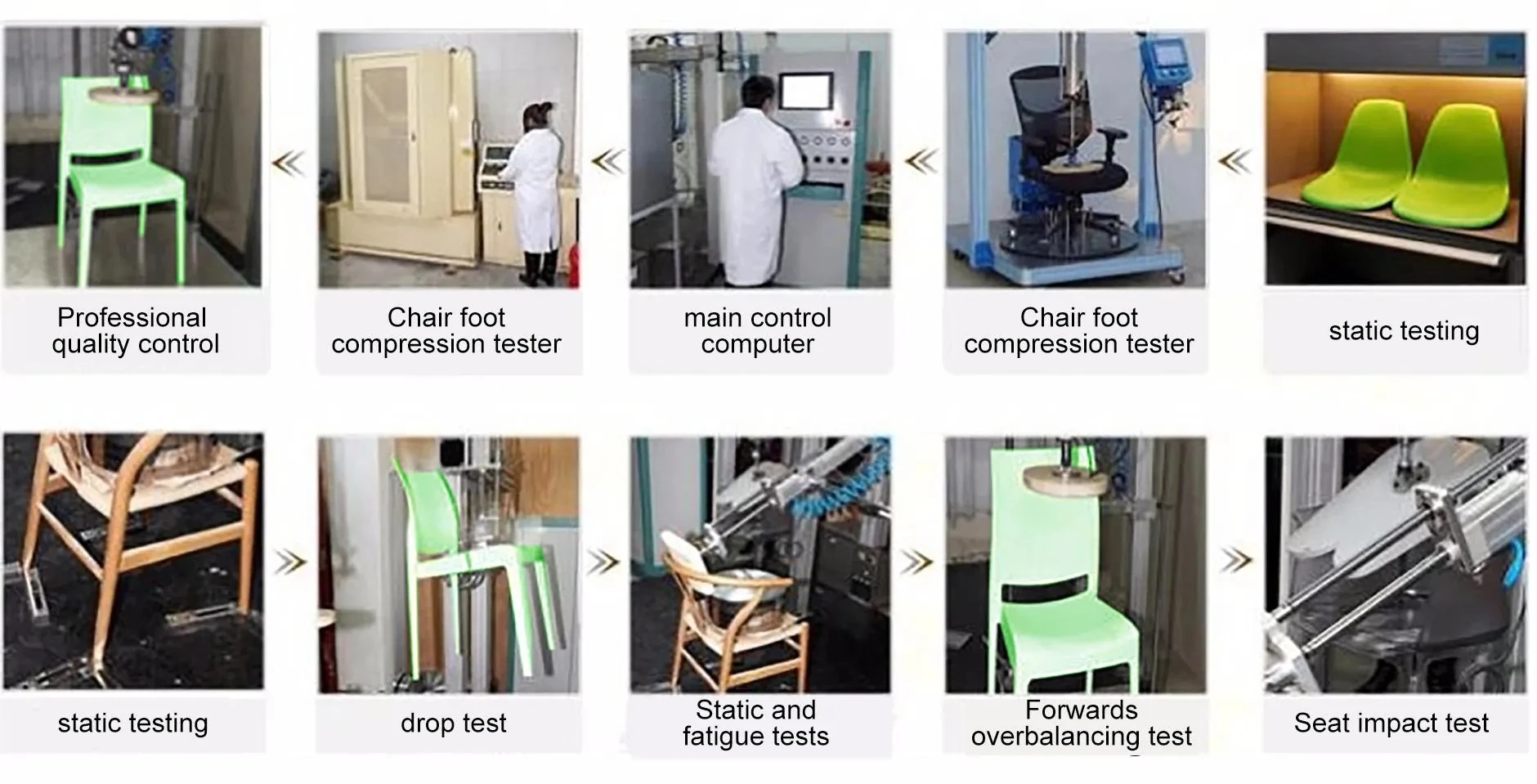 Professional quality control

Chair foot compression tester

main control computer

Chair foot compression tester

static testing

static testing

drop test

Static and fatigue tests

Forwards overbalancing test

Seat impact test