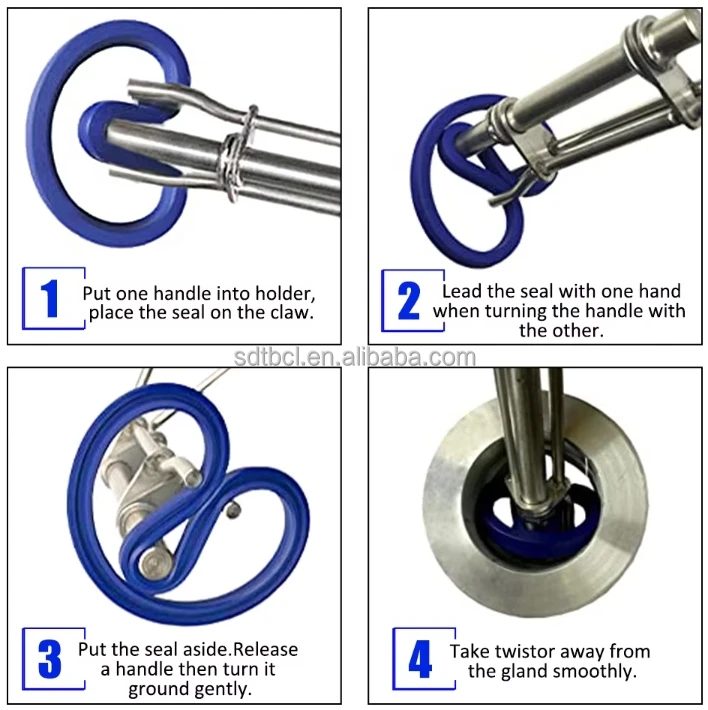 1 Put one handle into holder, place the seal on the claw.

2 Lead the seal with one hand when turning the handle with the other.

sdtbcl.en.alibaba.com

3 Put the seal aside.Release a handle then turn it ground gently.

4 Take twistor away from the gland smoothly.