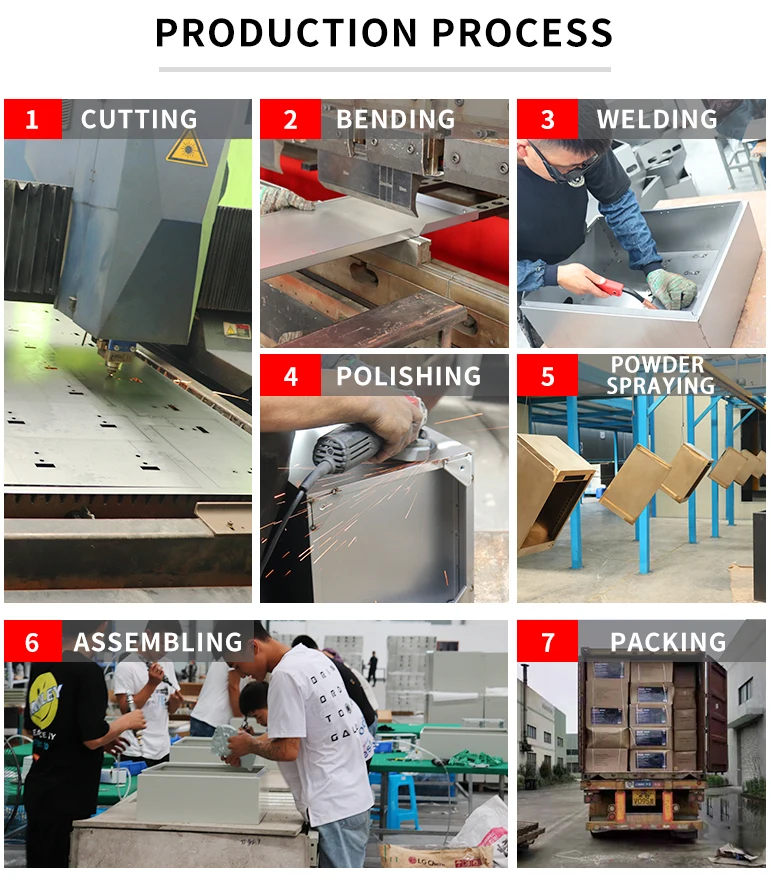 PRODUCTION PROCESS

1 CUTTING

2 BENDING

3 WELDING

4 POLISHING

5 POWDER SPRAYING

6 ASSEMBLING

7 PACKING